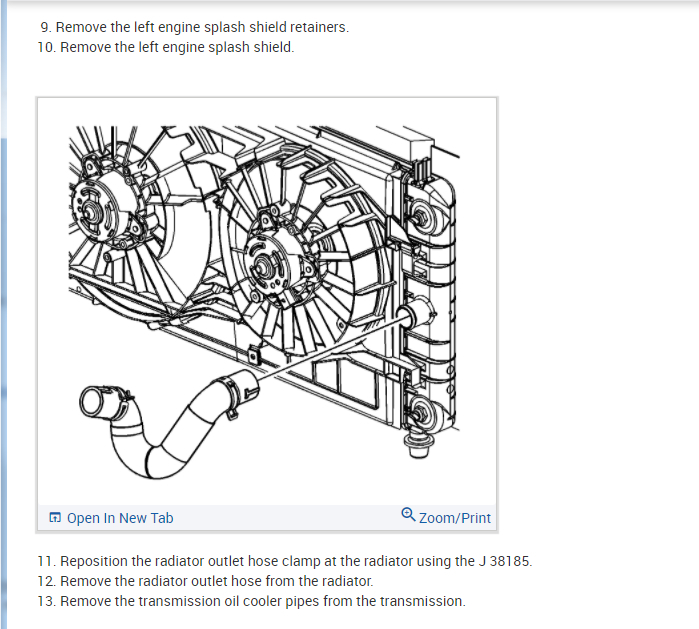 9. Remove the left engine splash shield retainers.
10. Remove the left engine splash shield.

Open In New Tab

Zoom/Print

11. Reposition the radiator outlet hose clamp at the radiator using the J 38185.
12. Remove the radiator outlet hose from the radiator.
13. Remove the transmission oil cooler pipes from the transmission.