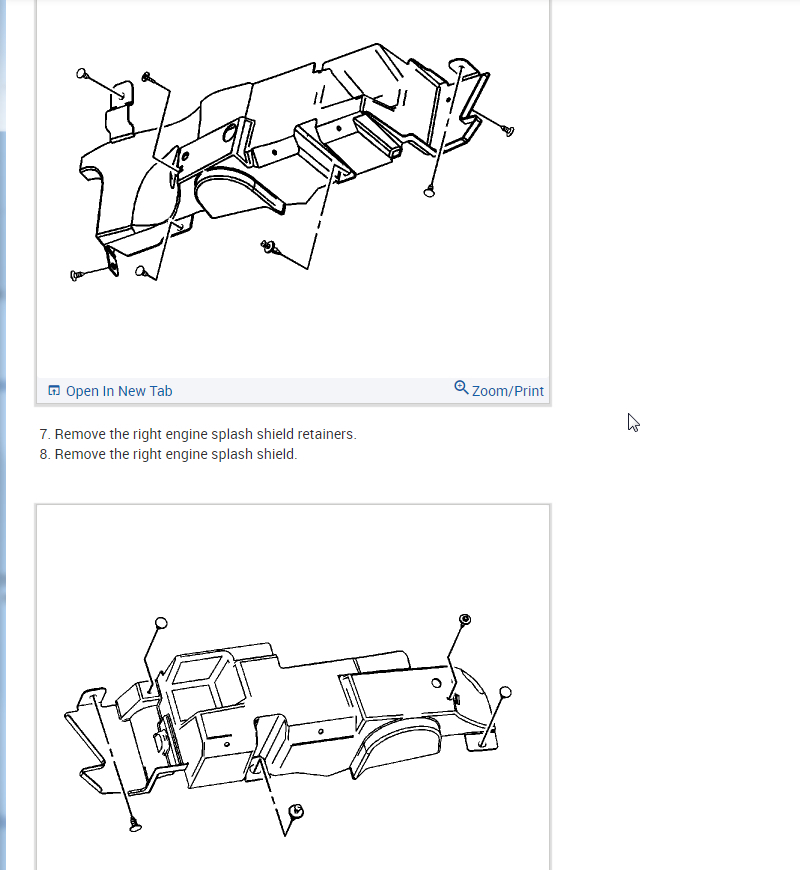 Open In New Tab

Zoom/Print

7. Remove the right engine splash shield retainers.
8. Remove the right engine splash shield.