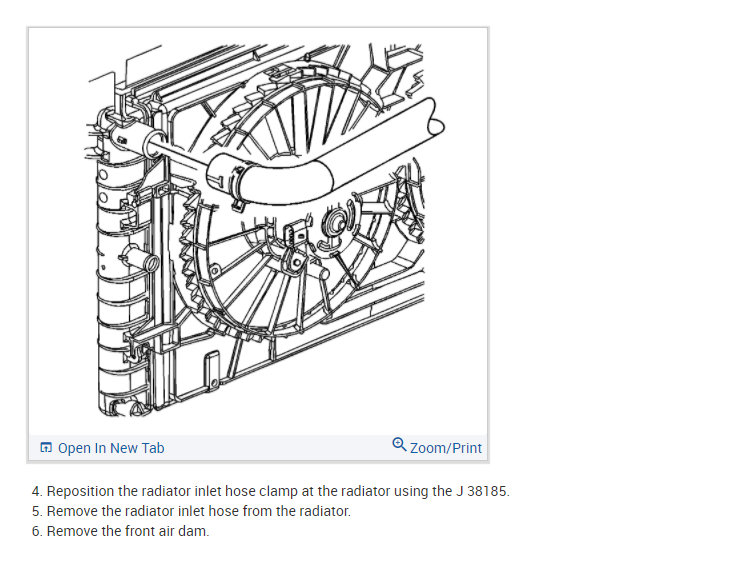 Open In New Tab

Zoom/Print

4. Reposition the radiator inlet hose clamp at the radiator using the J 38185.
5. Remove the radiator inlet hose from the radiator.
6. Remove the front air dam.