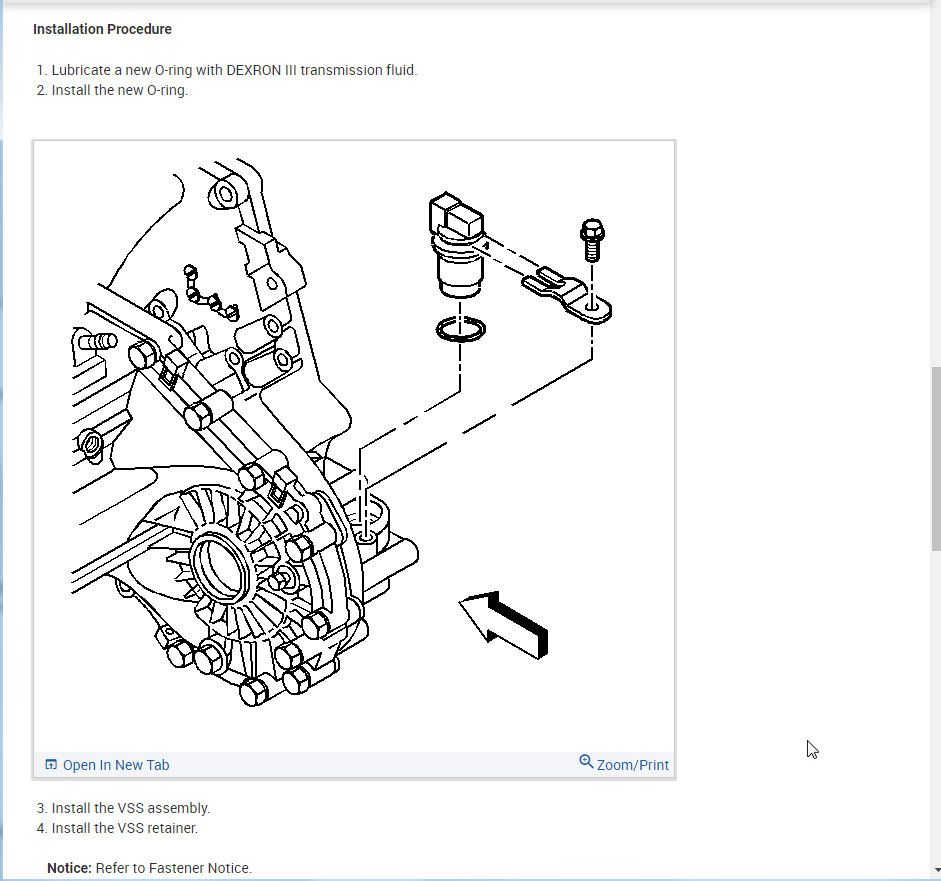 Installation Procedure

1. Lubricate a new O-ring with DEXRON III transmission fluid.
2. Install the new O-ring.

Open In New Tab

Zoom/Print

3. Install the VSS assembly.
4. Install the VSS retainer.

Notice: Refer to Fastener Notice.