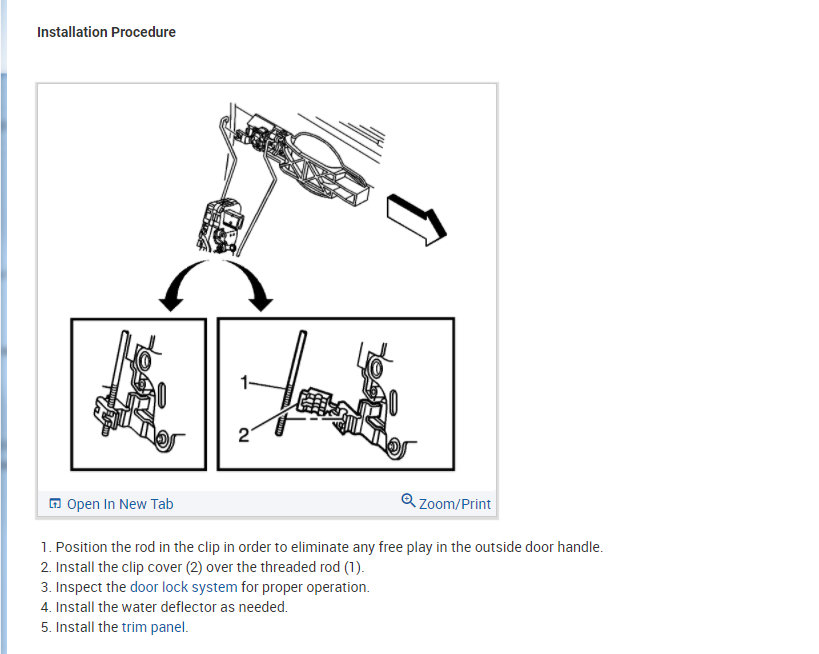 Installation Procedure

1
2

Open In New Tab
Zoom/Print

1. Position the rod in the clip in order to eliminate any free play in the outside door handle.
2. Install the clip cover (2) over the threaded rod (1).
3. Inspect the door lock system for proper operation.
4. Install the water deflector as needed.
5. Install the trim panel.