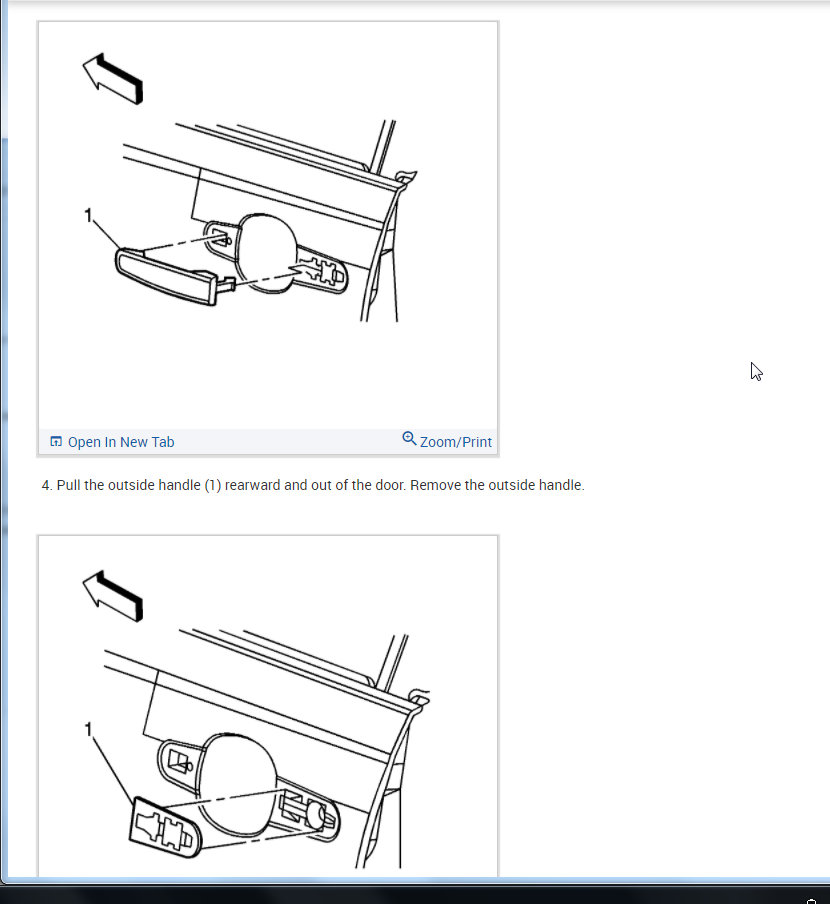 1

Open In New Tab

Zoom/Print

4. Pull the outside handle (1) rearward and out of the door. Remove the outside handle.

1