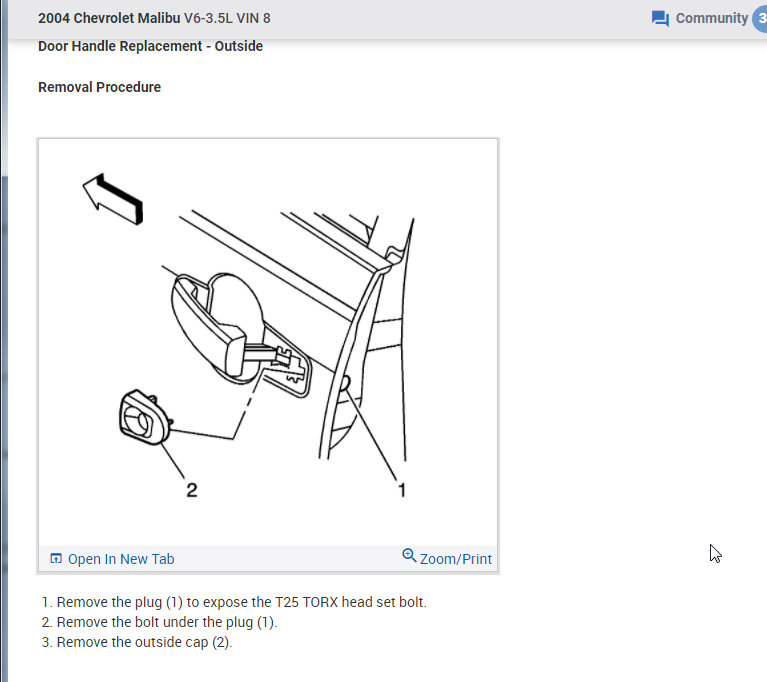 2004 Chevrolet Malibu V6-3.5L VIN 8

Community 3

Door Handle Replacement - Outside

Removal Procedure

2

1

Open In New Tab

Zoom/Print

1. Remove the plug (1) to expose the T25 TORX head set bolt.
2. Remove the bolt under the plug (1).
3. Remove the outside cap (2).