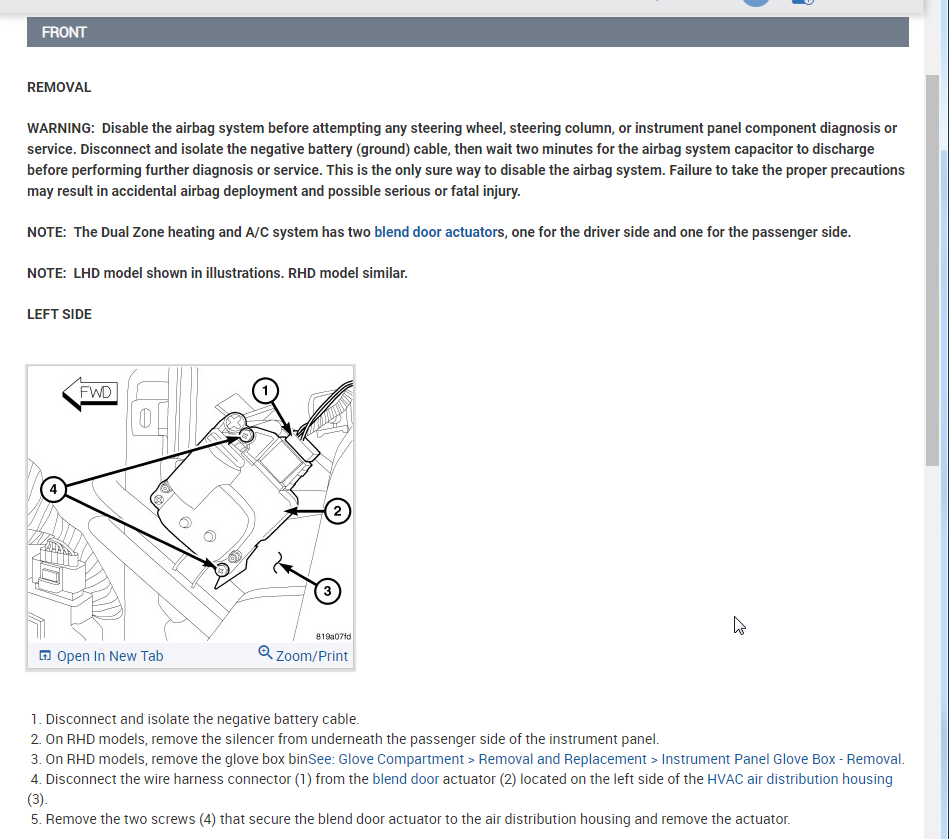 FRONT

REMOVAL

WARNING: Disable the airbag system before attempting any steering wheel, steering column, or instrument panel component diagnosis or service. Disconnect and isolate the negative battery (ground) cable, then wait two minutes for the airbag system capacitor to discharge before performing further diagnosis or service. This is the only sure way to disable the airbag system. Failure to take the proper precautions may result in accidental airbag deployment and possible serious or fatal injury.

NOTE: The Dual Zone heating and A/C system has two blend door actuators, one for the driver side and one for the passenger side.

NOTE: LHD model shown in illustrations. RHD model similar.

LEFT SIDE

FWD
1
2
3
4
819a07fd

Open In New Tab
Zoom/Print

1. Disconnect and isolate the negative battery cable.
2. On RHD models, remove the silencer from underneath the passenger side of the instrument panel.
3. On RHD models, remove the glove box binSee: Glove Compartment > Removal and Replacement > Instrument Panel Glove Box - Removal.
4. Disconnect the wire harness connector (1) from the blend door actuator (2) located on the left side of the HVAC air distribution housing (3).
5. Remove the two screws (4) that secure the blend door actuator to the air distribution housing and remove the actuator.