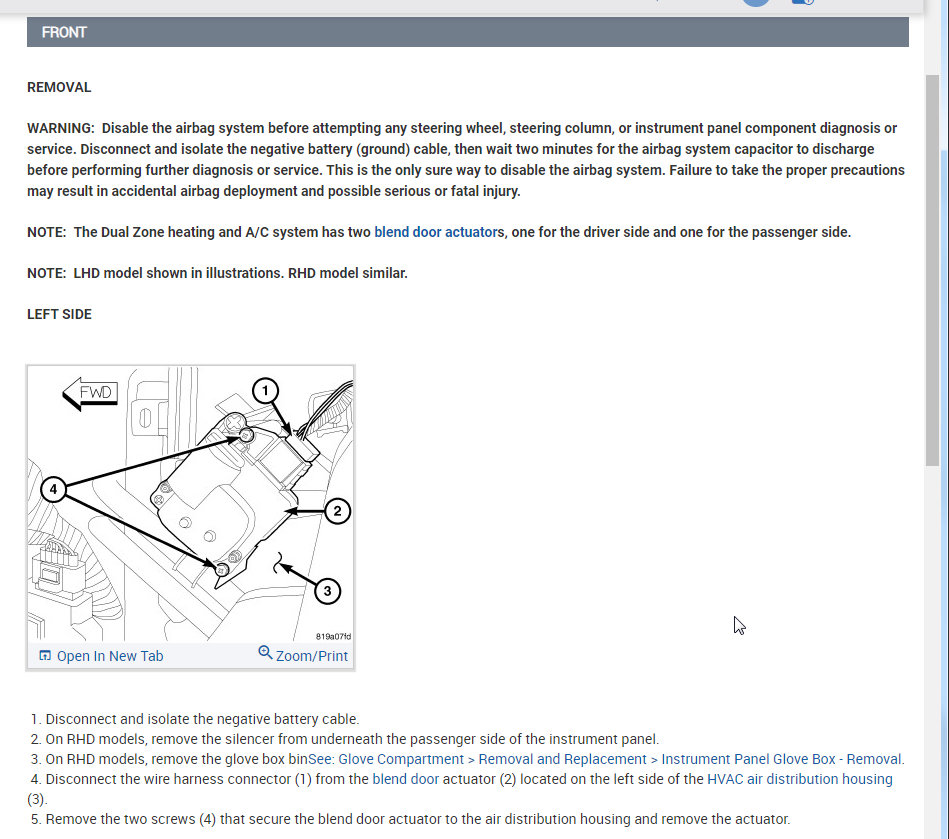 FRONT

REMOVAL

WARNING: Disable the airbag system before attempting any steering wheel, steering column, or instrument panel component diagnosis or service. Disconnect and isolate the negative battery (ground) cable, then wait two minutes for the airbag system capacitor to discharge before performing further diagnosis or service. This is the only sure way to disable the airbag system. Failure to take the proper precautions may result in accidental airbag deployment and possible serious or fatal injury.

NOTE: The Dual Zone heating and A/C system has two blend door actuators, one for the driver side and one for the passenger side.

NOTE: LHD model shown in illustrations. RHD model similar.

LEFT SIDE

FWD
1
2
3
4
819a07fd
Open In New Tab
Zoom/Print

1. Disconnect and isolate the negative battery cable.
2. On RHD models, remove the silencer from underneath the passenger side of the instrument panel.
3. On RHD models, remove the glove box binSee: Glove Compartment > Removal and Replacement > Instrument Panel Glove Box - Removal.
4. Disconnect the wire harness connector (1) from the blend door actuator (2) located on the left side of the HVAC air distribution housing (3).
5. Remove the two screws (4) that secure the blend door actuator to the air distribution housing and remove the actuator.