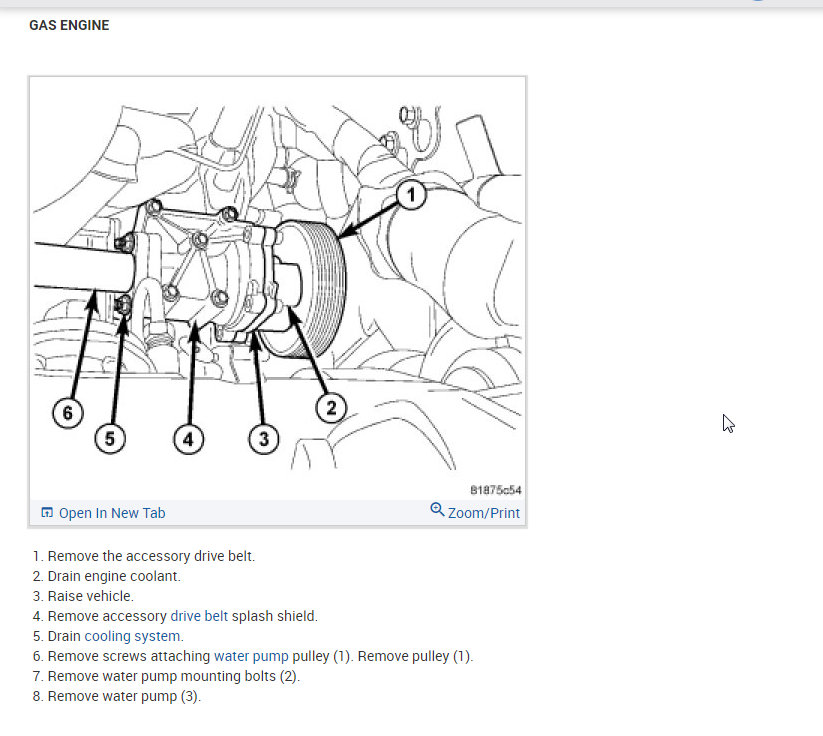 GAS ENGINE

1
2
3
4
5
6

B1875c54

Open In New Tab

Zoom/Print

1. Remove the accessory drive belt.
2. Drain engine coolant.
3. Raise vehicle.
4. Remove accessory drive belt splash shield.
5. Drain cooling system.
6. Remove screws attaching water pump pulley (1). Remove pulley (1).
7. Remove water pump mounting bolts (2).
8. Remove water pump (3).