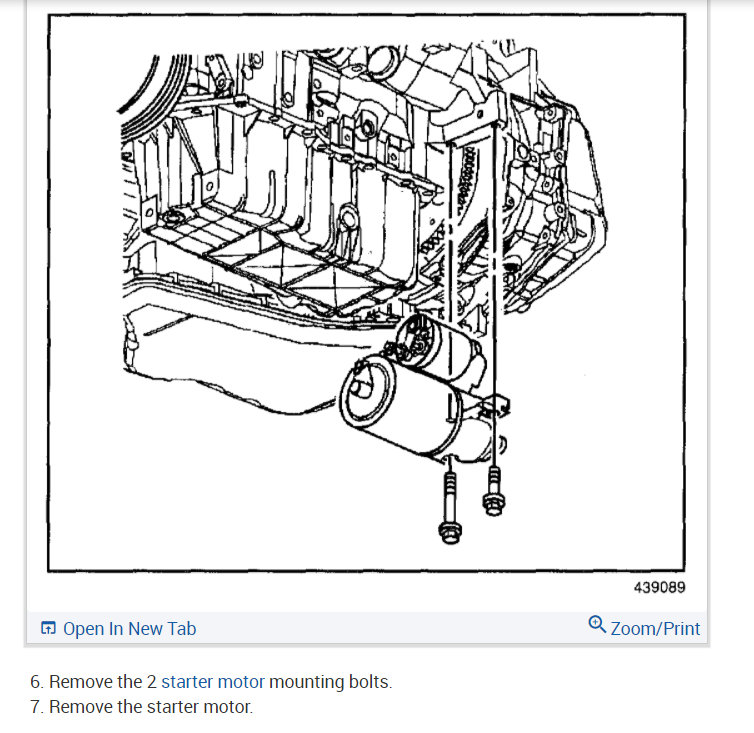 439089

Open In New Tab

Zoom/Print

6. Remove the 2 starter motor mounting bolts.
7. Remove the starter motor.