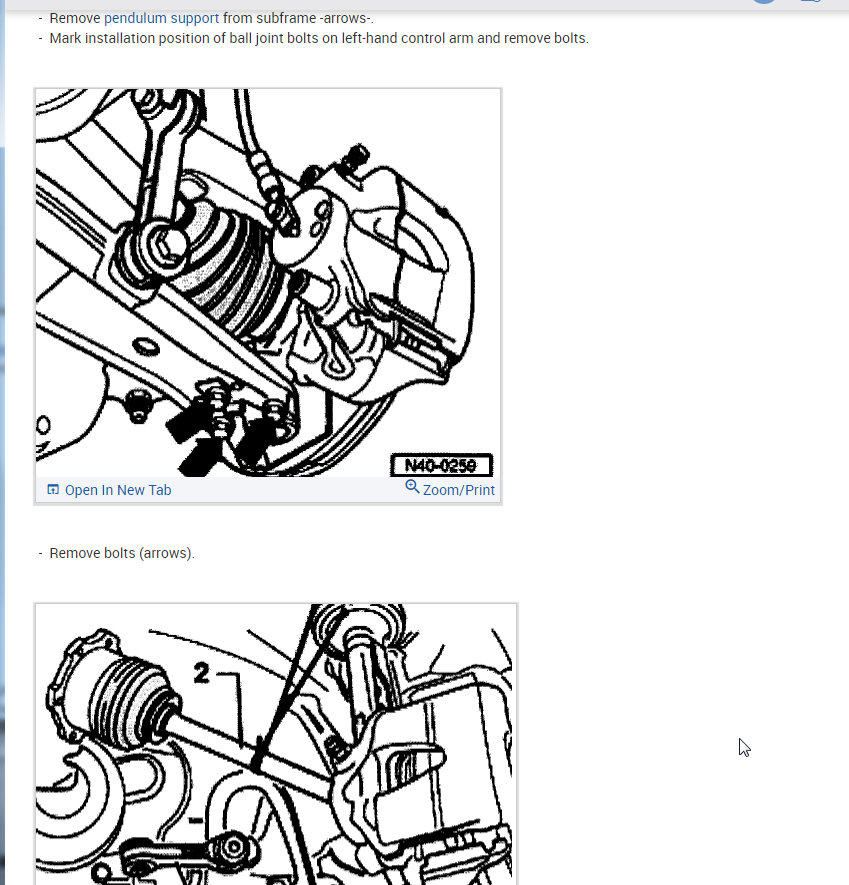 - Remove pendulum support from subframe -arrows-.
- Mark installation position of ball joint bolts on left-hand control arm and remove bolts.

N40-0259

Open In New Tab

Zoom/Print

- Remove bolts (arrows).

2