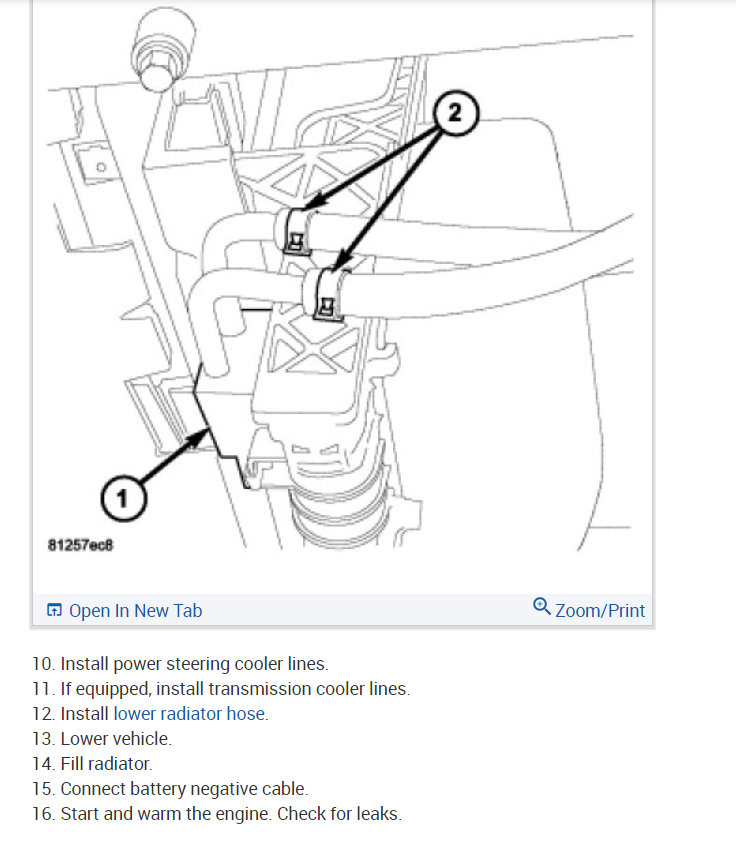 2

1

81257ec8

Open In New Tab

Zoom/Print

10. Install power steering cooler lines.
11. If equipped, install transmission cooler lines.
12. Install lower radiator hose.
13. Lower vehicle.
14. Fill radiator.
15. Connect battery negative cable.
16. Start and warm the engine. Check for leaks.