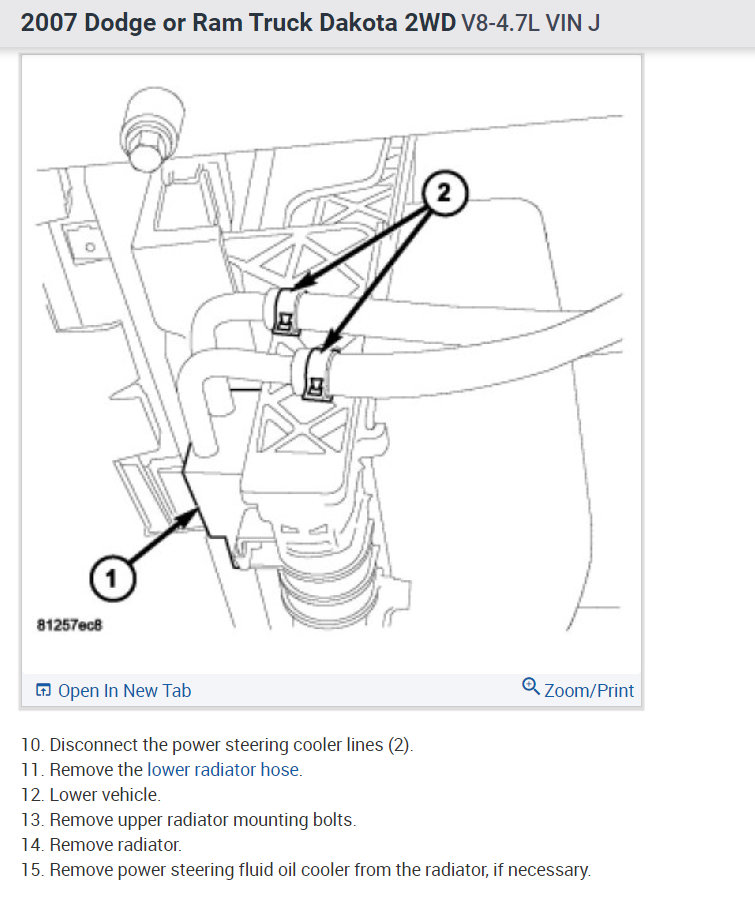 2007 Dodge or Ram Truck Dakota 2WD V8-4.7L VIN J

2

1

81257ec8

Open In New Tab

Zoom/Print

10. Disconnect the power steering cooler lines (2).
11. Remove the lower radiator hose.
12. Lower vehicle.
13. Remove upper radiator mounting bolts.
14. Remove radiator.
15. Remove power steering fluid oil cooler from the radiator, if necessary.