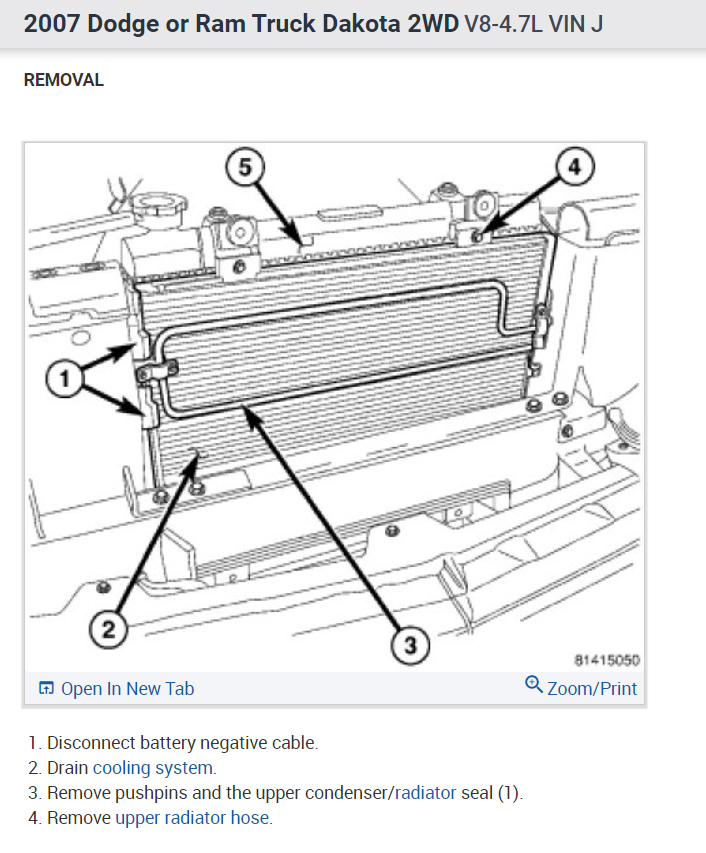 2007 Dodge or Ram Truck Dakota 2WD V8-4.7L VIN J

REMOVAL

5
4
1
2
3
81415050

Open In New Tab
Zoom/Print

1. Disconnect battery negative cable.
2. Drain cooling system.
3. Remove pushpins and the upper condenser/radiator seal (1).
4. Remove upper radiator hose.