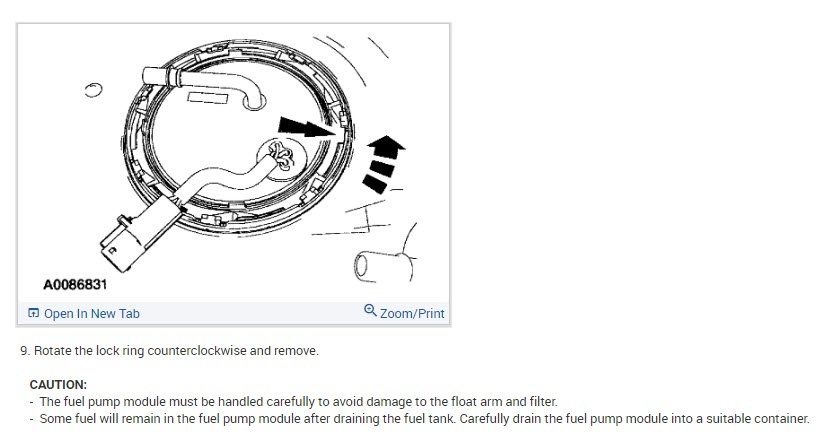 A0086831

Open In New Tab

Zoom/Print

9. Rotate the lock ring counterclockwise and remove.

CAUTION:
- The fuel pump module must be handled carefully to avoid damage to the float arm and filter.
- Some fuel will remain in the fuel pump module after draining the fuel tank. Carefully drain the fuel pump module into a suitable container.