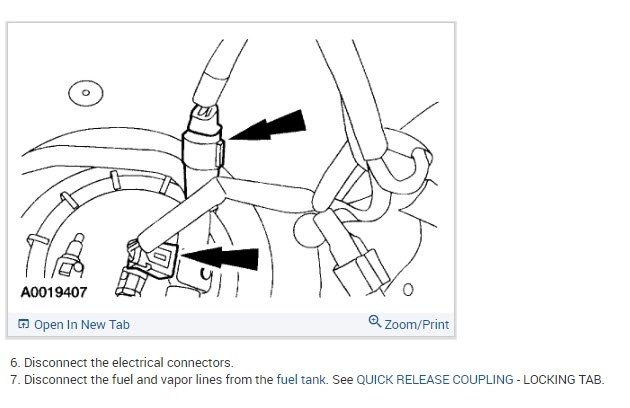 A0019407

Open In New Tab

Zoom/Print

6. Disconnect the electrical connectors.
7. Disconnect the fuel and vapor lines from the fuel tank. See QUICK RELEASE COUPLING - LOCKING TAB.