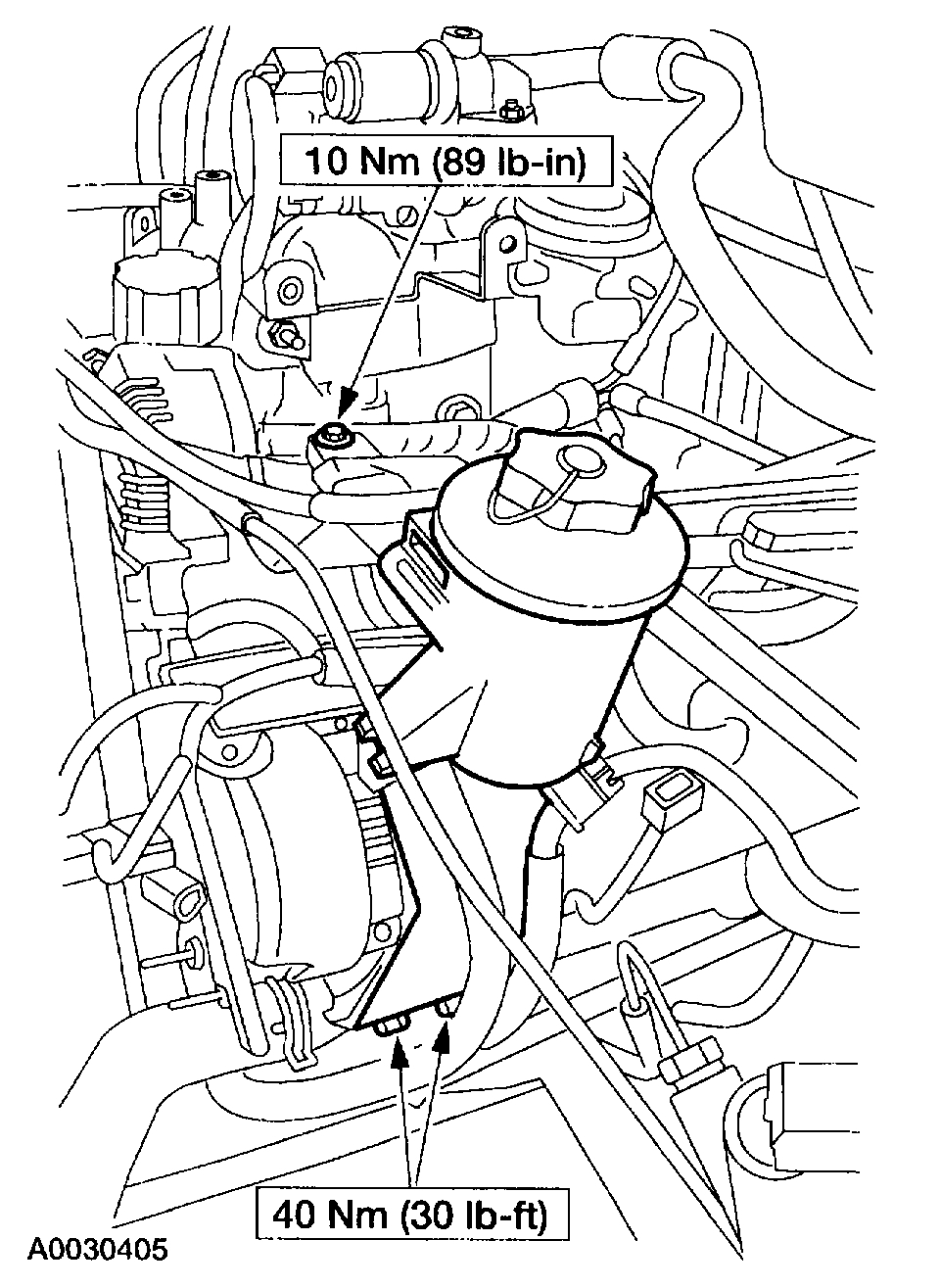 10 Nm (89 lb-in)

40 Nm (30 lb-ft)

A0030405