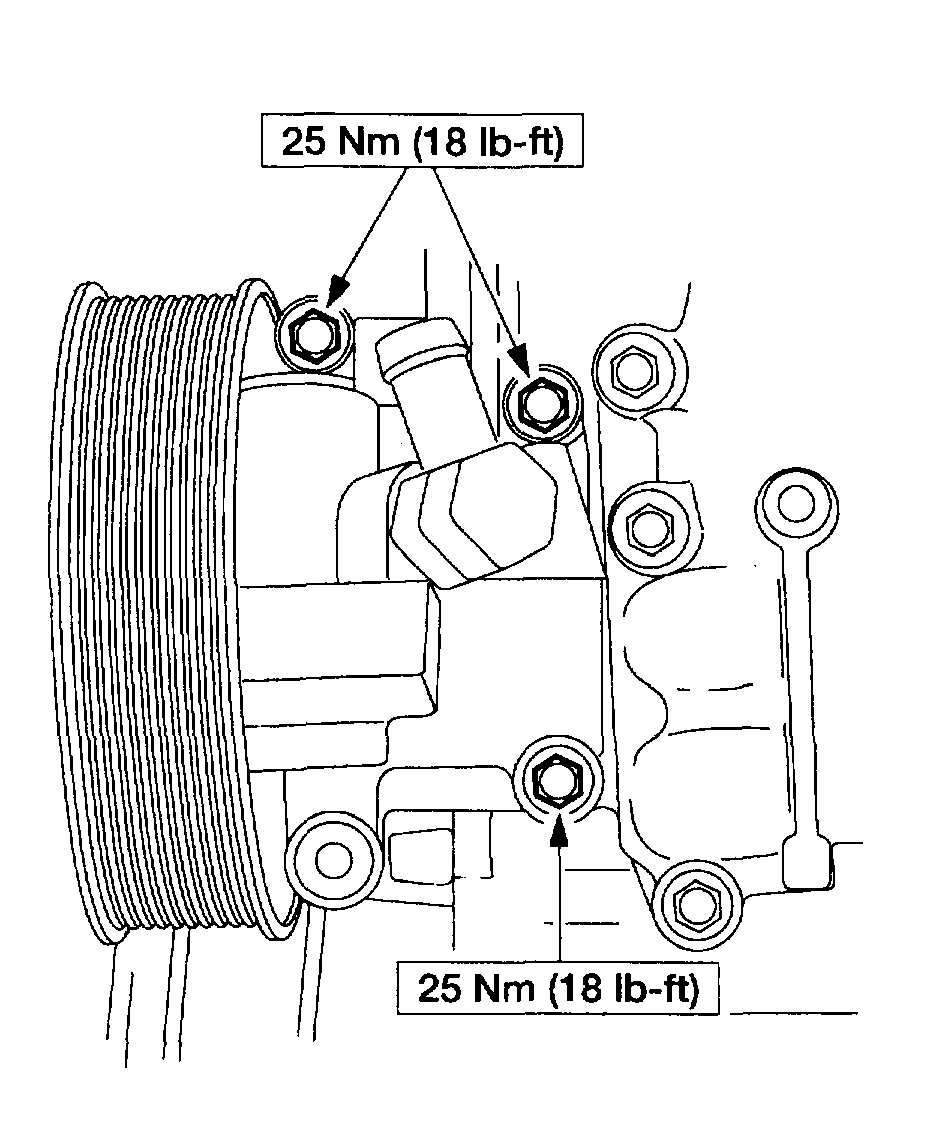 25 Nm (18 lb-ft)

25 Nm (18 lb-ft)