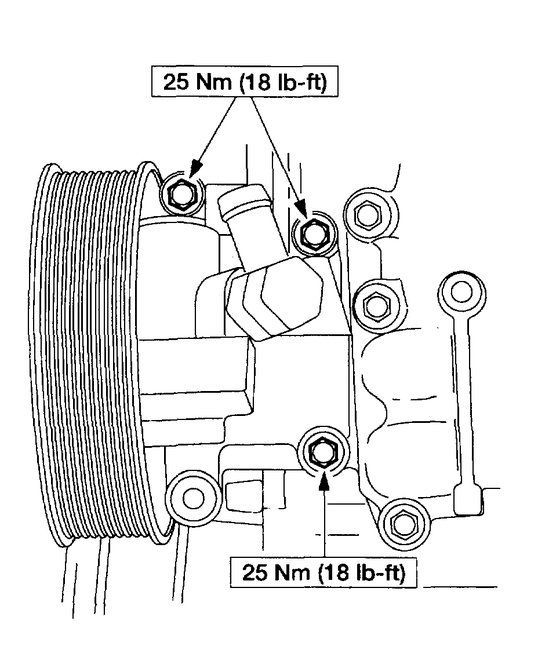 25 Nm (18 lb-ft)

25 Nm (18 lb-ft)