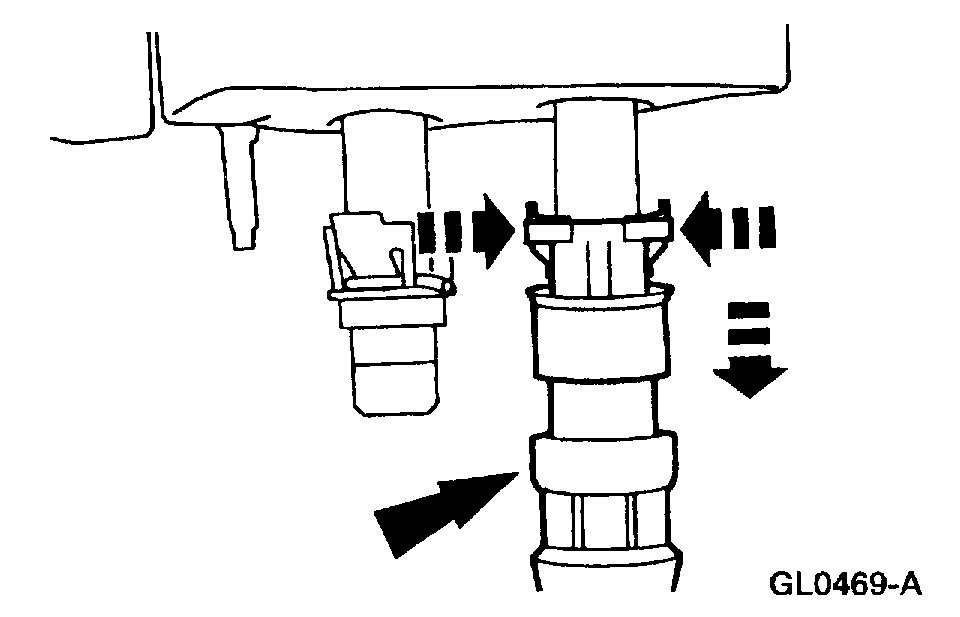 GL0469-A