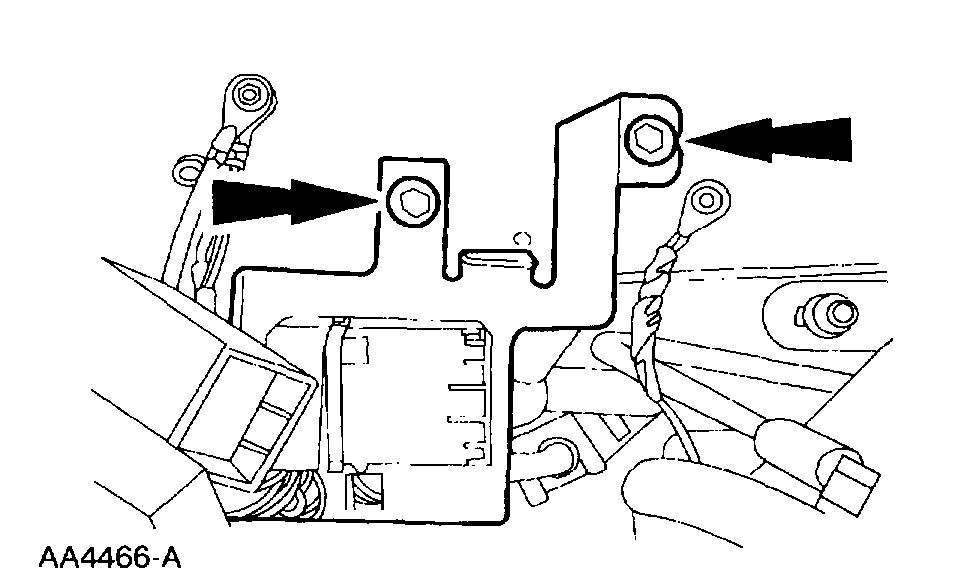 AA4466-A