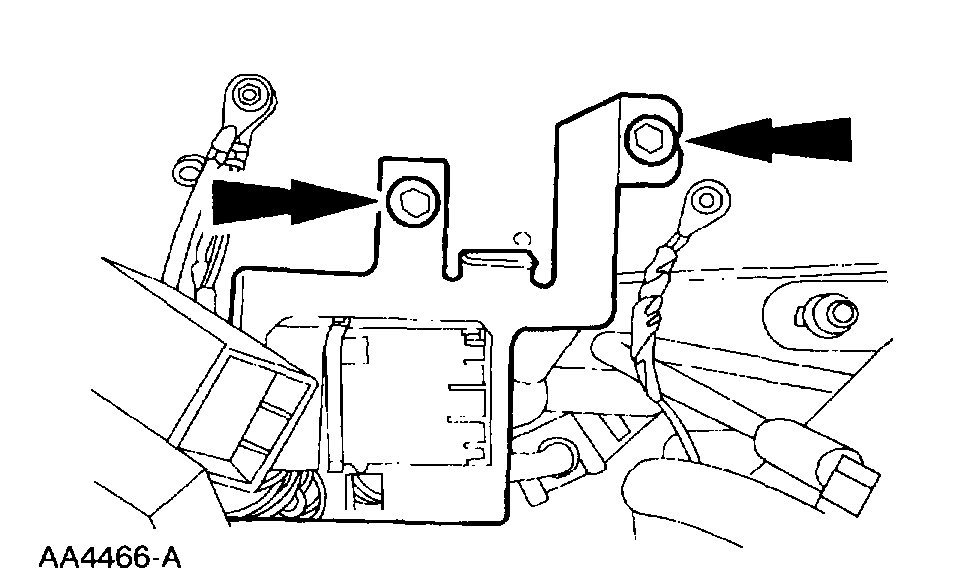 AA4466-A