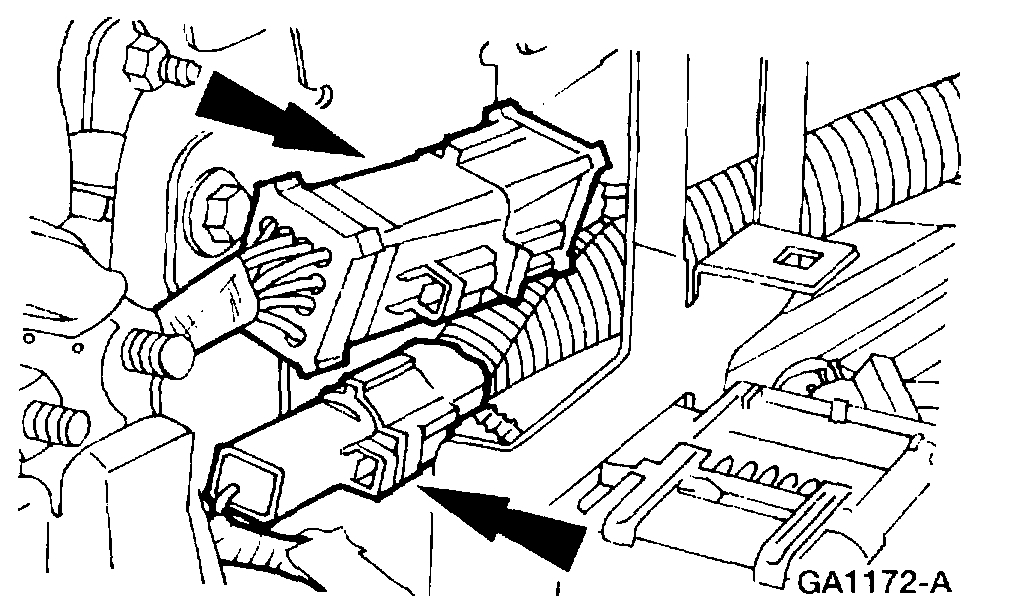 GA1172-A