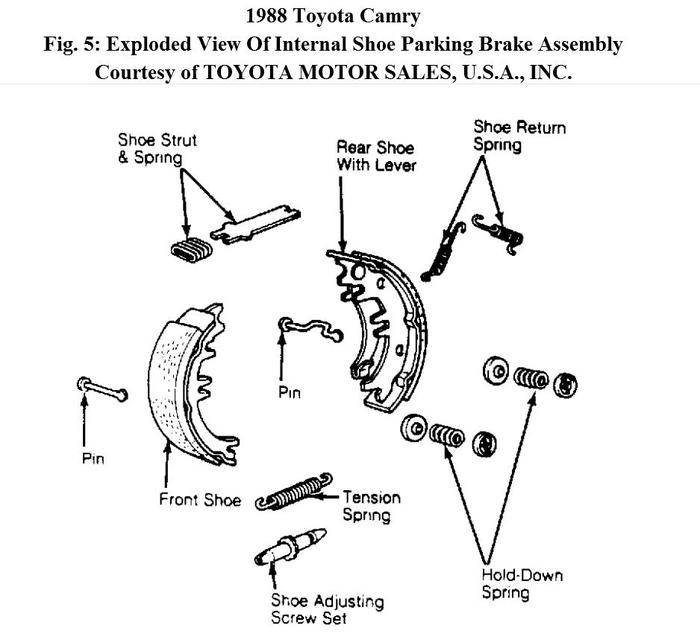 1988 Toyota Camry
Fig. 5: Exploded View Of Internal Shoe Parking Brake Assembly
Courtesy of TOYOTA MOTOR SALES, U.S.A., INC.

Shoe Strut & Spring

Rear Shoe With Lever

Shoe Return Spring

Pin

Pin

Front Shoe

Tension Spring

Shoe Adjusting Screw Set

Hold-Down Spring