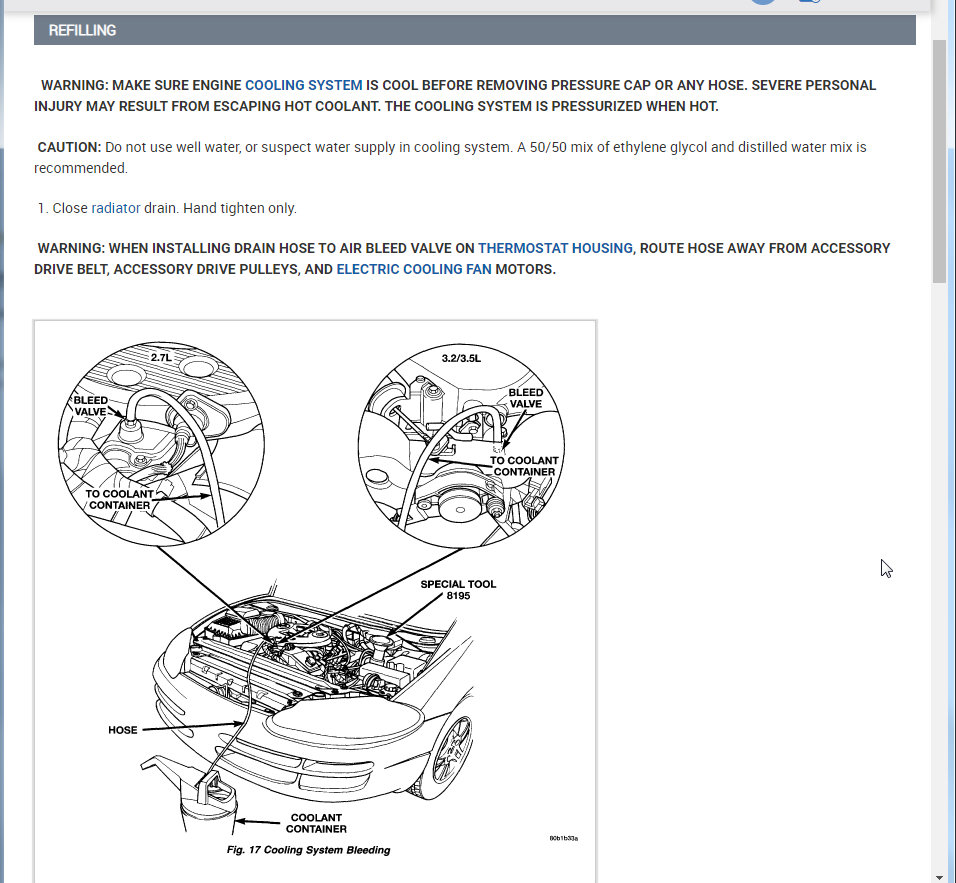 REFILLING

WARNING: MAKE SURE ENGINE COOLING SYSTEM IS COOL BEFORE REMOVING PRESSURE CAP OR ANY HOSE. SEVERE PERSONAL INJURY MAY RESULT FROM ESCAPING HOT COOLANT. THE COOLING SYSTEM IS PRESSURIZED WHEN HOT.

CAUTION: Do not use well water, or suspect water supply in cooling system. A 50/50 mix of ethylene glycol and distilled water mix is recommended.

1. Close radiator drain. Hand tighten only.

WARNING: WHEN INSTALLING DRAIN HOSE TO AIR BLEED VALVE ON THERMOSTAT HOUSING, ROUTE HOSE AWAY FROM ACCESSORY DRIVE BELT, ACCESSORY DRIVE PULLEYS, AND ELECTRIC COOLING FAN MOTORS.

2.7L
BLEED VALVE
TO COOLANT CONTAINER
3.2/3.5L
BLEED VALVE
TO COOLANT CONTAINER
SPECIAL TOOL 8195
HOSE
COOLANT CONTAINER
80b1b33a
Fig. 17 Cooling System Bleeding