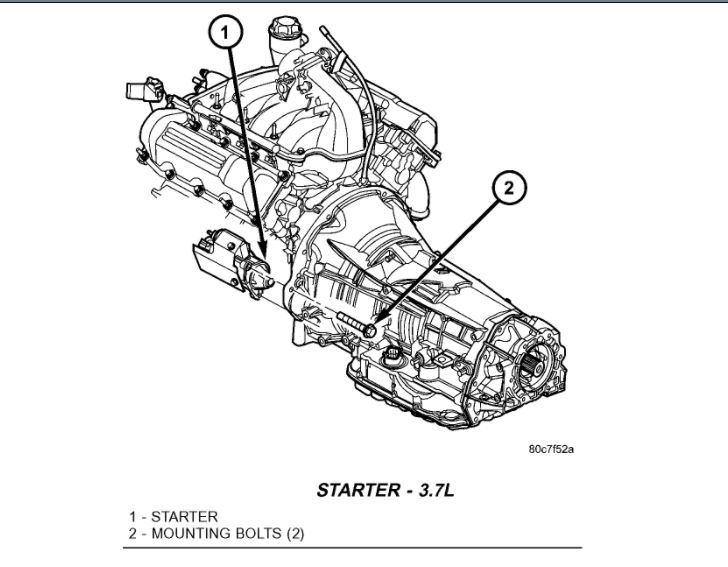 1

2

80c7f52a

STARTER - 3.7L

1 - STARTER
2 - MOUNTING BOLTS (2)