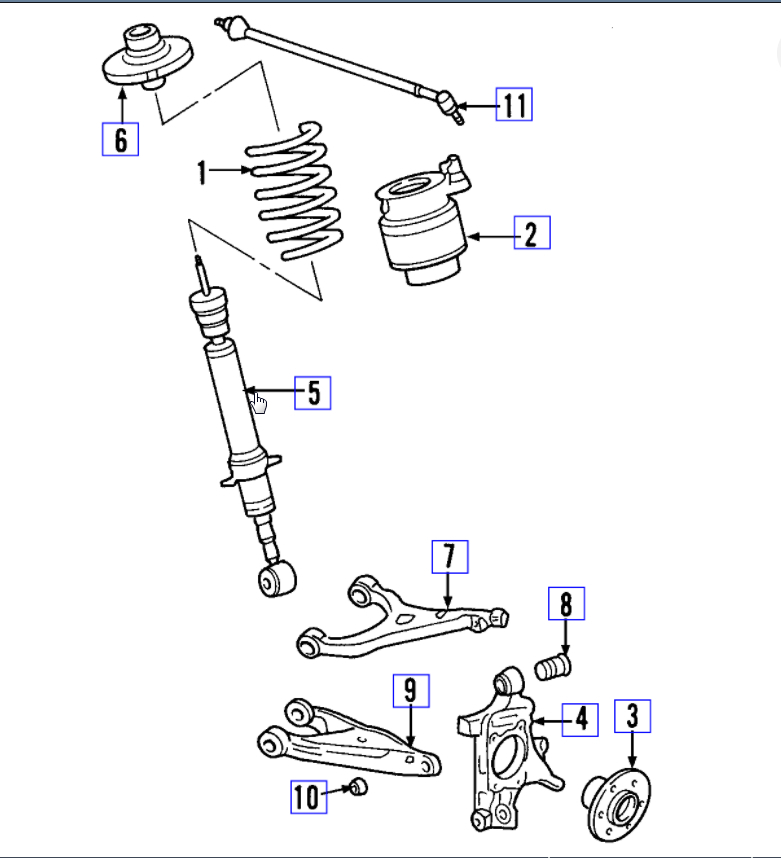 6
11
1
2
5
7
8
9
4
3
10