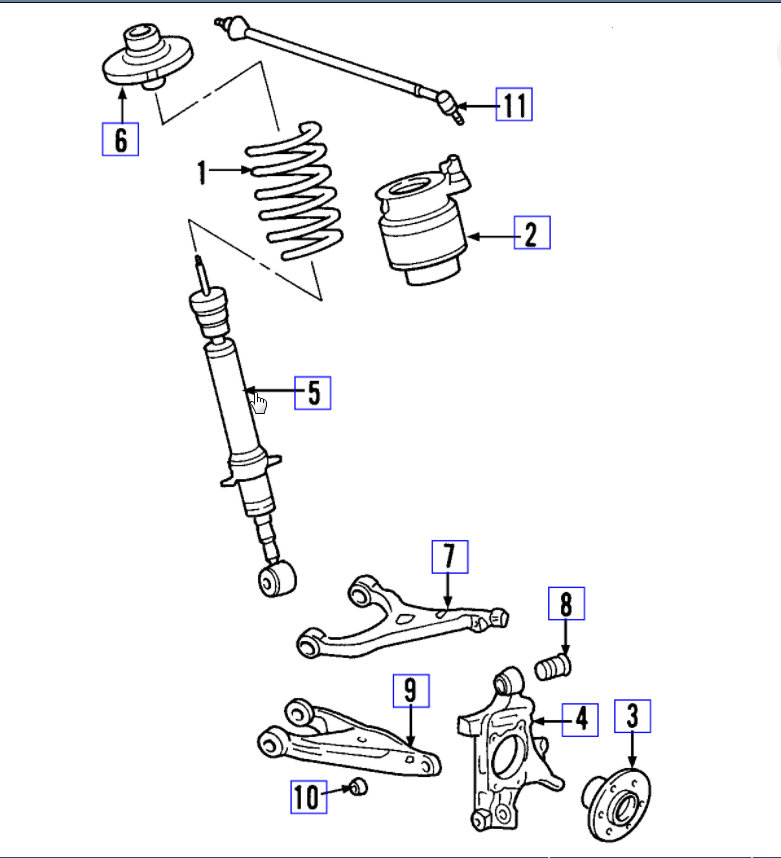 6
11
1
2
5
7
8
9
4
3
10