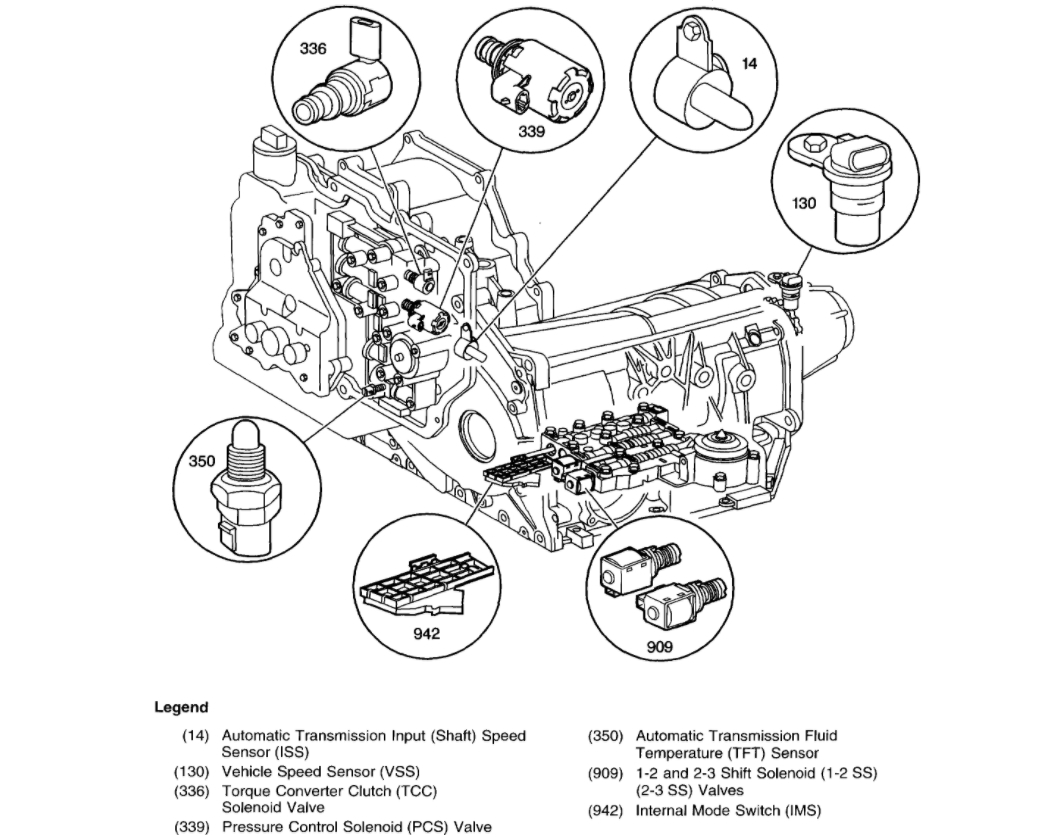 336

339

14

130

350

942

909

Legend

(14) Automatic Transmission Input (Shaft) Speed Sensor (ISS)

(130) Vehicle Speed Sensor (VSS)

(336) Torque Converter Clutch (TCC) Solenoid Valve

(339) Pressure Control Solenoid (PCS) Valve

(350) Automatic Transmission Fluid Temperature (TFT) Sensor

(909) 1-2 and 2-3 Shift Solenoid (1-2 SS) (2-3 SS) Valves

(942) Internal Mode Switch (IMS)