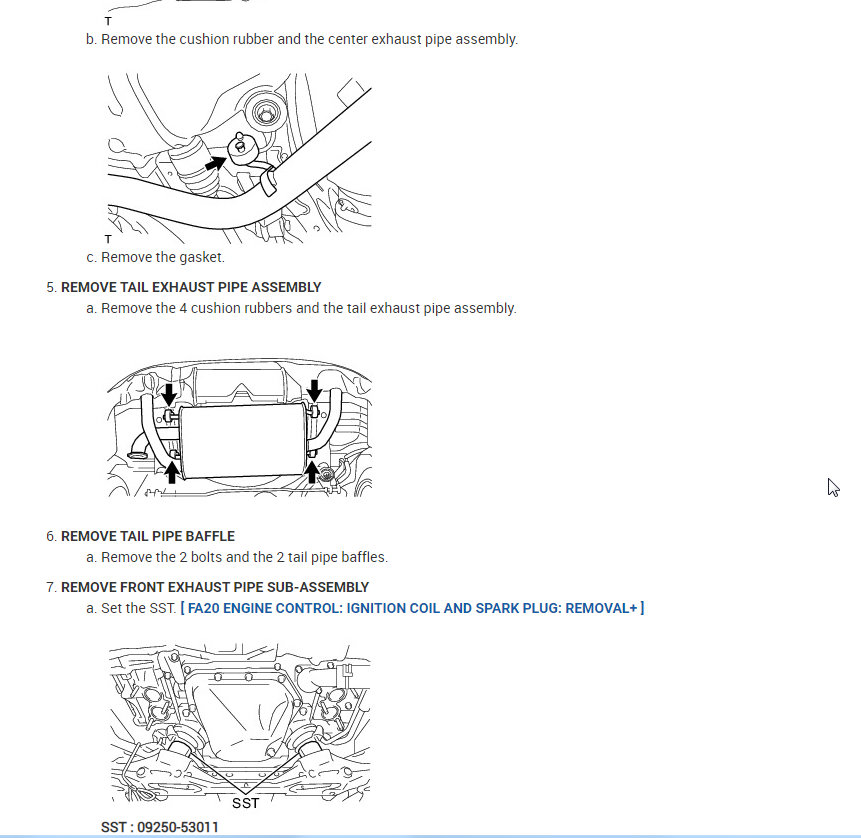 T

b. Remove the cushion rubber and the center exhaust pipe assembly.

T

c. Remove the gasket.

5. REMOVE TAIL EXHAUST PIPE ASSEMBLY

a. Remove the 4 cushion rubbers and the tail exhaust pipe assembly.

6. REMOVE TAIL PIPE BAFFLE

a. Remove the 2 bolts and the 2 tail pipe baffles.

7. REMOVE FRONT EXHAUST PIPE SUB-ASSEMBLY

a. Set the SST. [ FA20 ENGINE CONTROL: IGNITION COIL AND SPARK PLUG: REMOVAL+ ]

SST

SST : 09250-53011