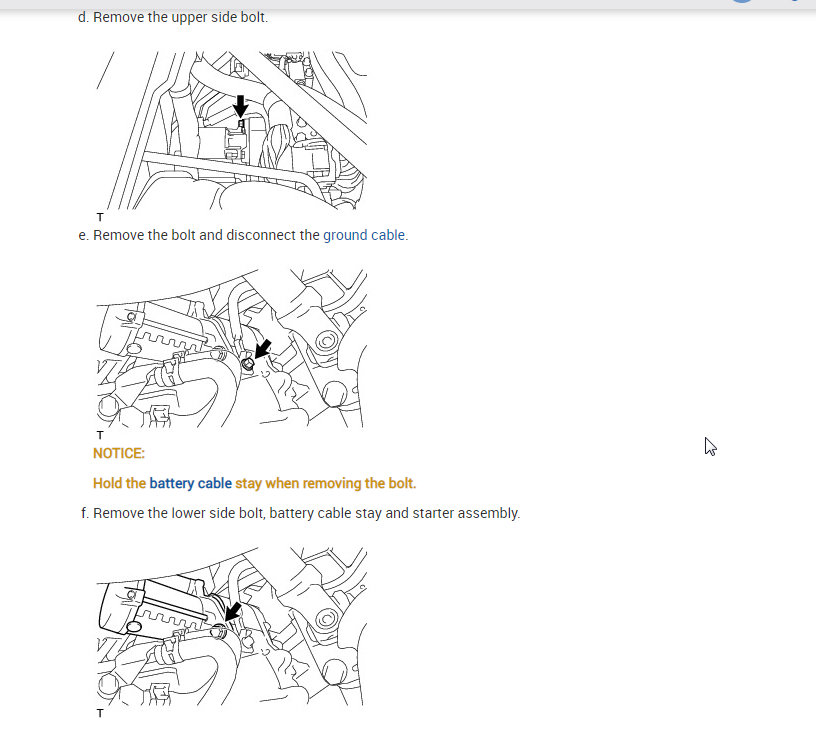 d. Remove the upper side bolt.

T

e. Remove the bolt and disconnect the ground cable.

T

NOTICE:

Hold the battery cable stay when removing the bolt.

f. Remove the lower side bolt, battery cable stay and starter assembly.

T