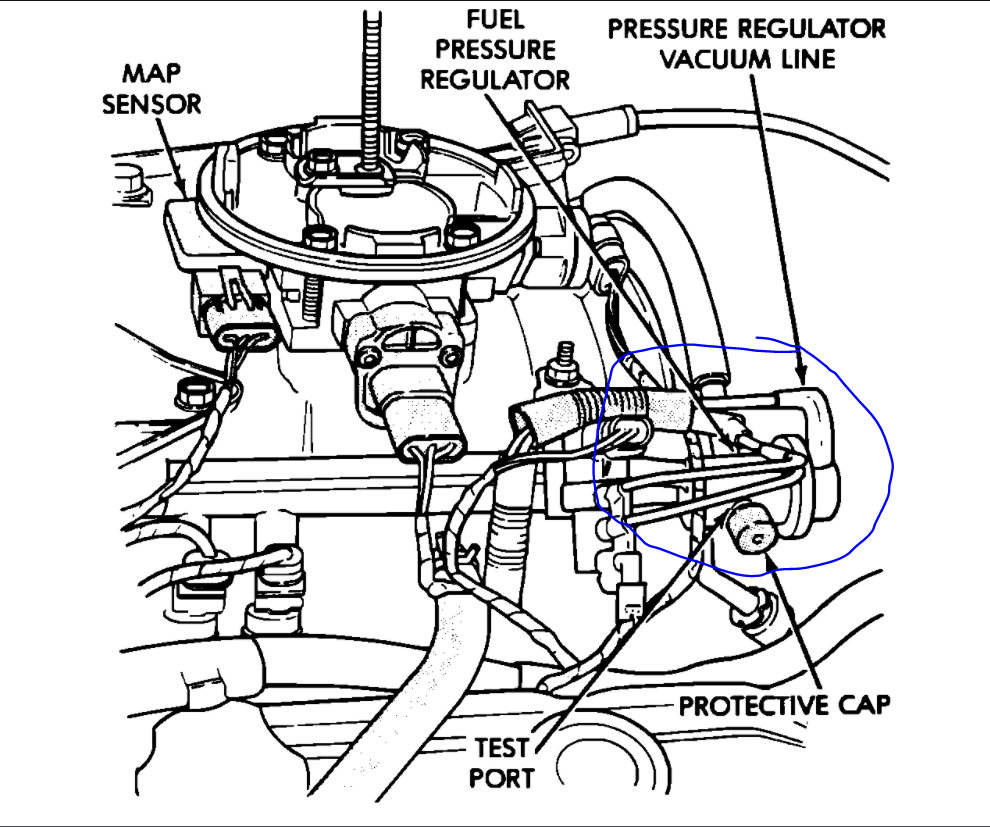 MAP SENSOR

FUEL PRESSURE REGULATOR

PRESSURE REGULATOR VACUUM LINE

PROTECTIVE CAP

TEST PORT