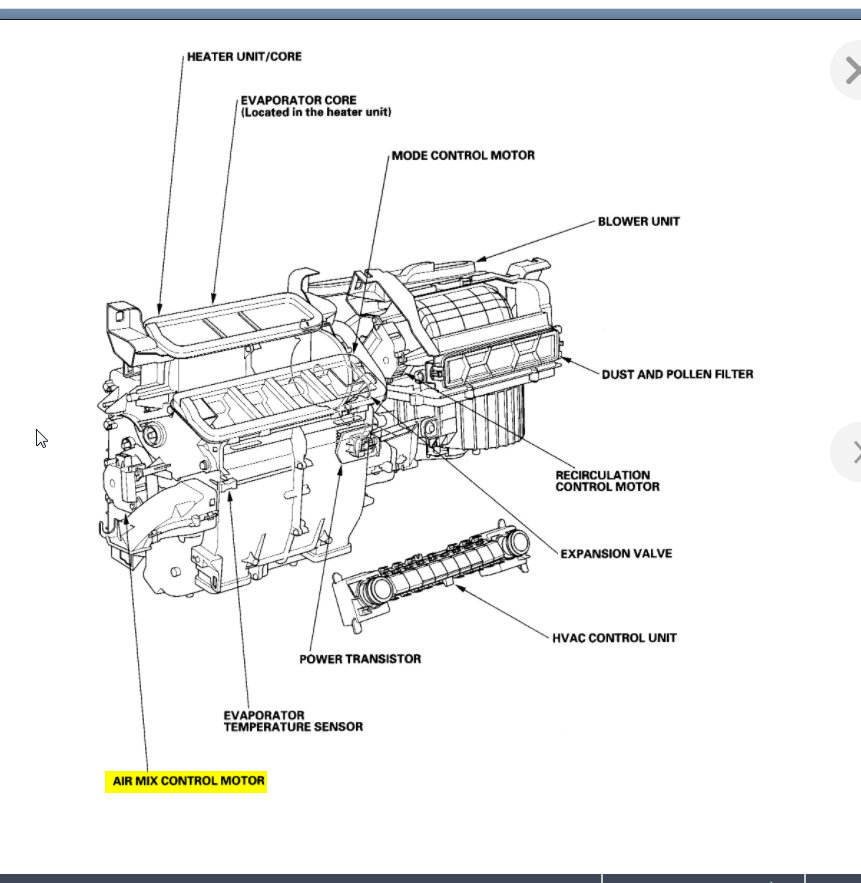 HEATER UNIT/CORE

EVAPORATOR CORE
(Located in the heater unit)

MODE CONTROL MOTOR

BLOWER UNIT

DUST AND POLLEN FILTER

RECIRCULATION
CONTROL MOTOR

EXPANSION VALVE

HVAC CONTROL UNIT

POWER TRANSISTOR

EVAPORATOR
TEMPERATURE SENSOR

AIR MIX CONTROL MOTOR