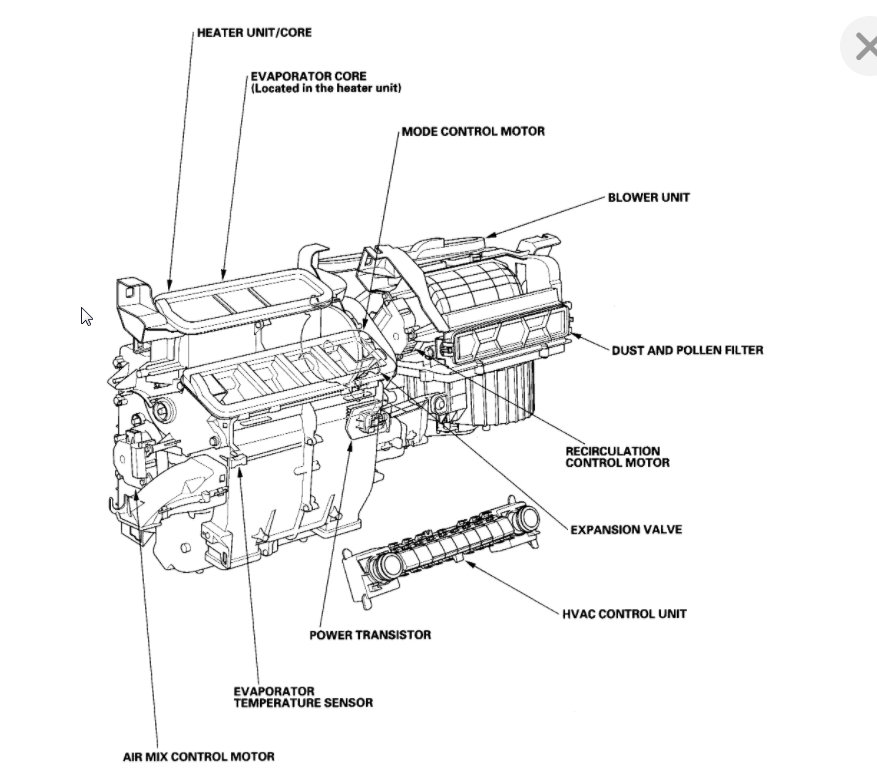 HEATER UNIT/CORE

EVAPORATOR CORE
(Located in the heater unit)

MODE CONTROL MOTOR

BLOWER UNIT

DUST AND POLLEN FILTER

RECIRCULATION
CONTROL MOTOR

EXPANSION VALVE

HVAC CONTROL UNIT

POWER TRANSISTOR

EVAPORATOR
TEMPERATURE SENSOR

AIR MIX CONTROL MOTOR