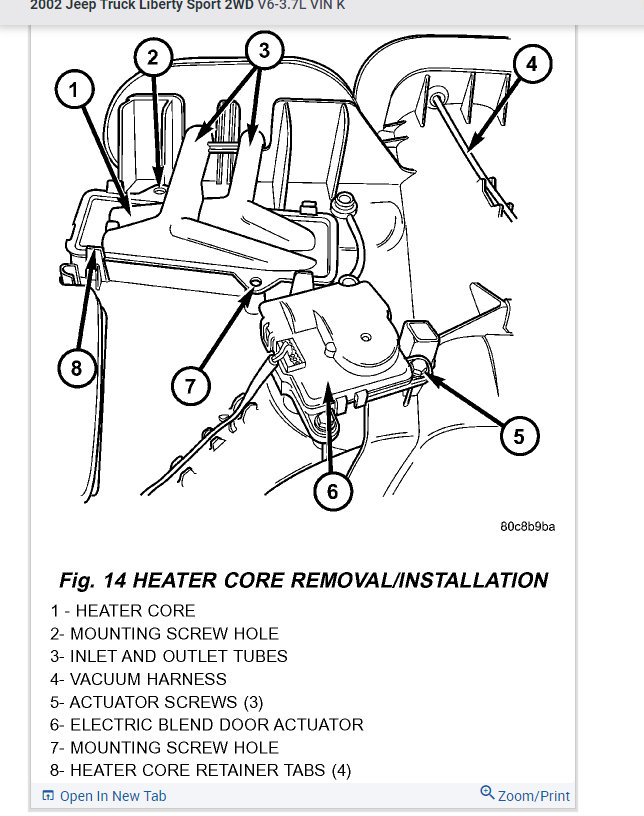 2002 Jeep Truck Liberty Sport 2WD V6-3.7L VIN K

1
2
3
4
8
7
5
6

80c8b9ba

Fig. 14 HEATER CORE REMOVAL/INSTALLATION

1 - HEATER CORE
2- MOUNTING SCREW HOLE
3- INLET AND OUTLET TUBES
4- VACUUM HARNESS
5- ACTUATOR SCREWS (3)
6- ELECTRIC BLEND DOOR ACTUATOR
7- MOUNTING SCREW HOLE
8- HEATER CORE RETAINER TABS (4)

Open In New Tab
Zoom/Print