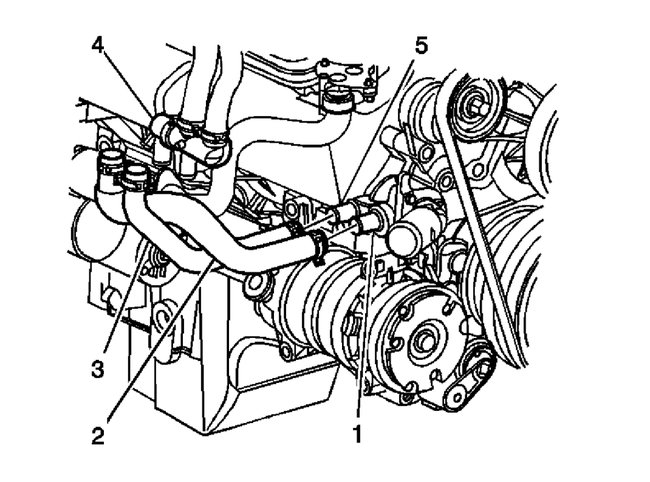 4
5
3
2
1