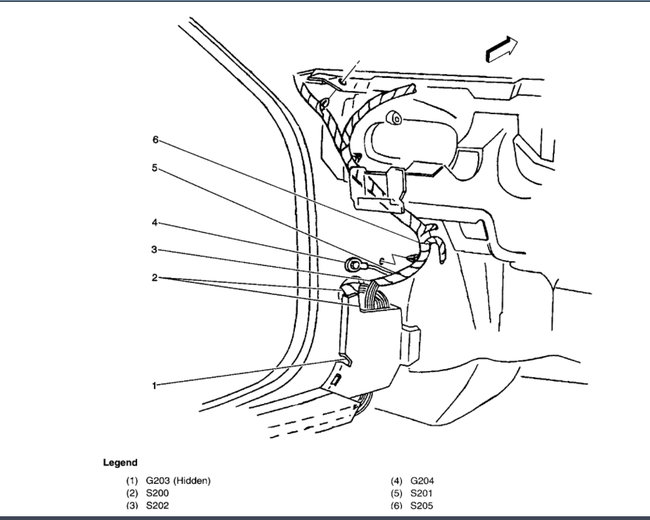 6
5
4
3
2
1

Legend

(1) G203 (Hidden)
(2) S200
(3) S202

(4) G204
(5) S201
(6) S205