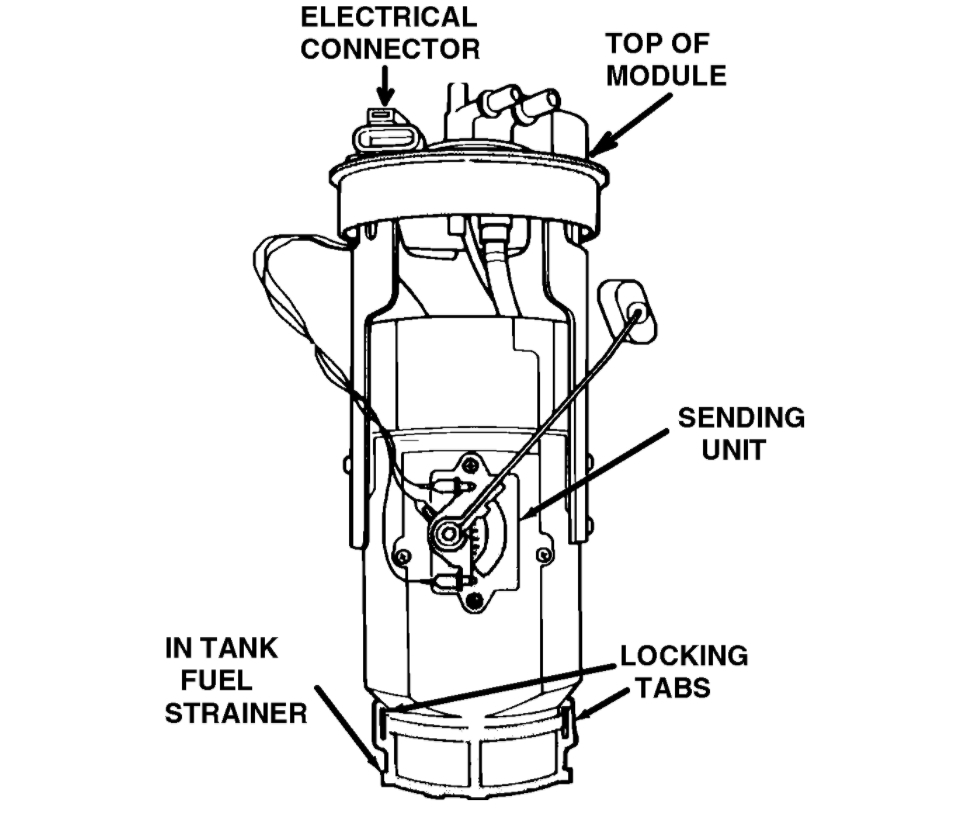 ELECTRICAL CONNECTOR

TOP OF MODULE

SENDING UNIT

IN TANK FUEL STRAINER

LOCKING TABS