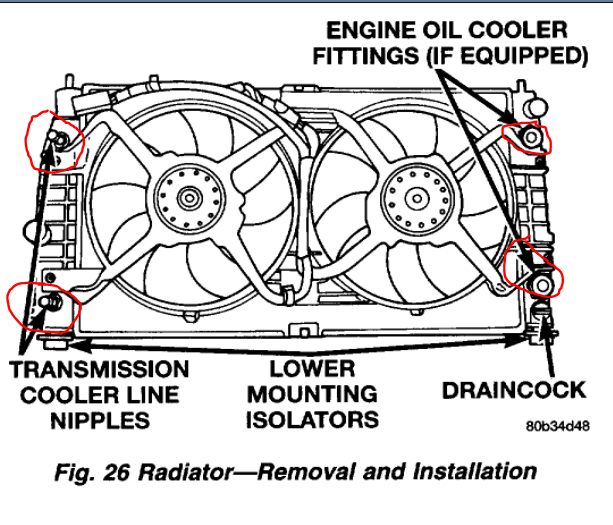 ENGINE OIL COOLER FITTINGS (IF EQUIPPED)

TRANSMISSION COOLER LINE NIPPLES

LOWER MOUNTING ISOLATORS

DRAINCOCK

80b34d48

Fig. 26 Radiator—Removal and Installation