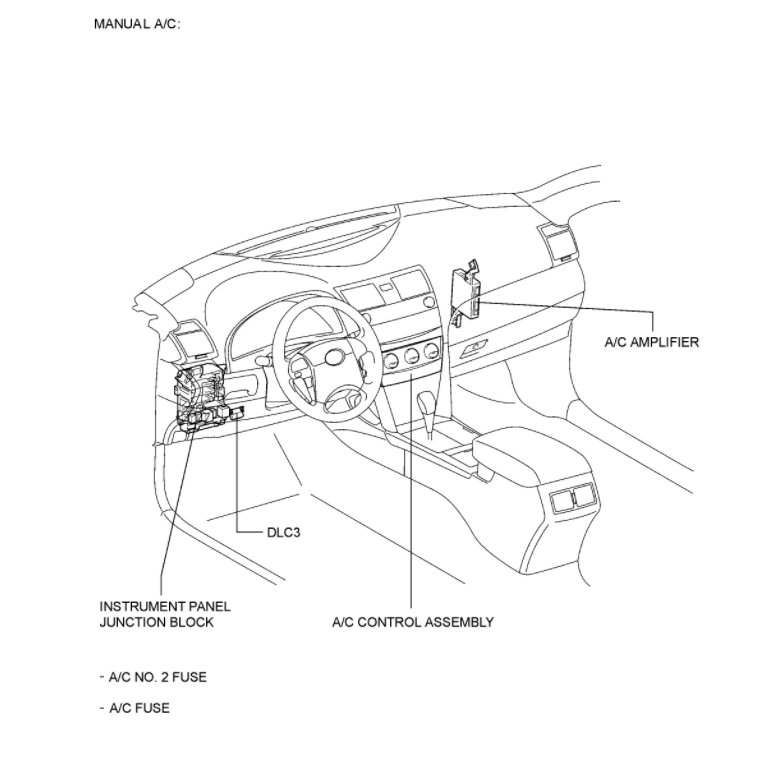 MANUAL A/C:

A/C AMPLIFIER

DLC3

INSTRUMENT PANEL JUNCTION BLOCK

A/C CONTROL ASSEMBLY

- A/C NO. 2 FUSE

- A/C FUSE