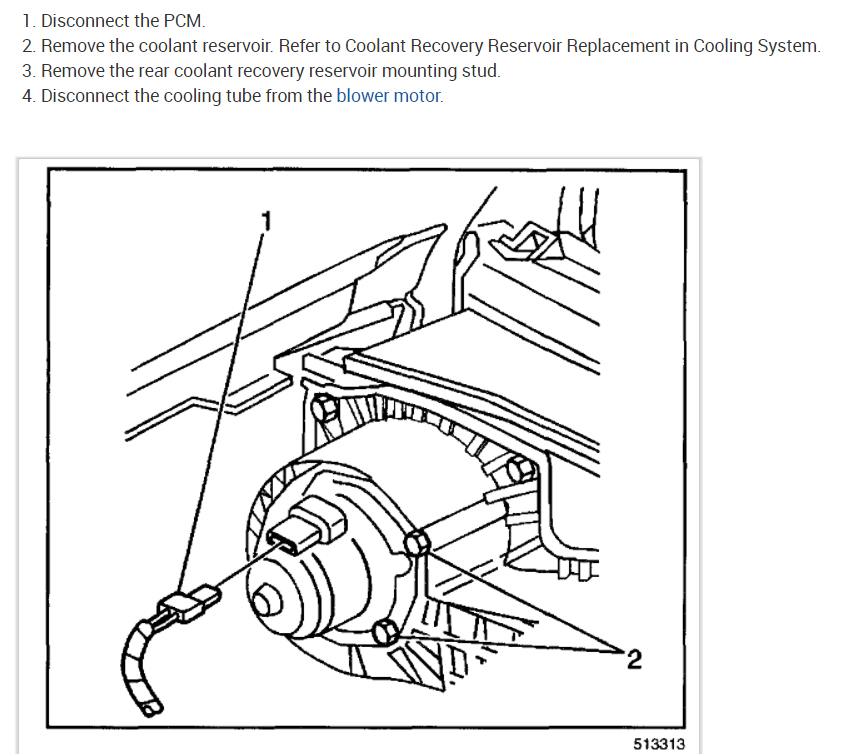 1. Disconnect the PCM.
2. Remove the coolant reservoir. Refer to Coolant Recovery Reservoir Replacement in Cooling System.
3. Remove the rear coolant recovery reservoir mounting stud.
4. Disconnect the cooling tube from the blower motor.

1

2

513313