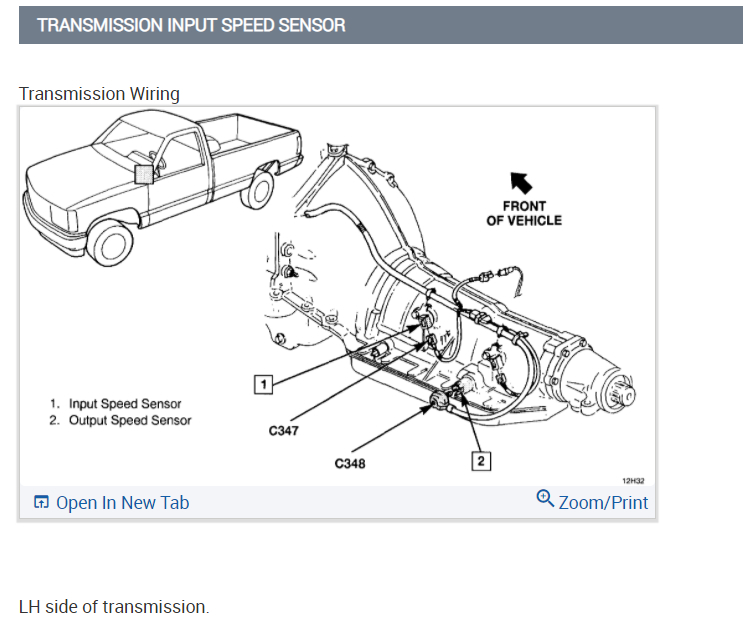 TRANSMISSION INPUT SPEED SENSOR

Transmission Wiring

FRONT OF VEHICLE

1. Input Speed Sensor
2. Output Speed Sensor

1

C347

C348

2

12H32

Open In New Tab

Zoom/Print

LH side of transmission.