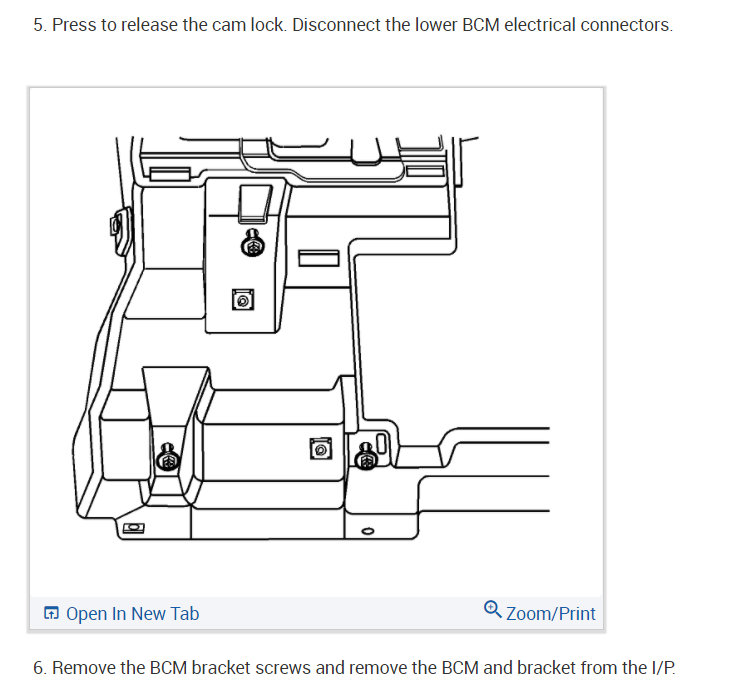 5. Press to release the cam lock. Disconnect the lower BCM electrical connectors.

Open In New Tab

Zoom/Print

6. Remove the BCM bracket screws and remove the BCM and bracket from the I/P.