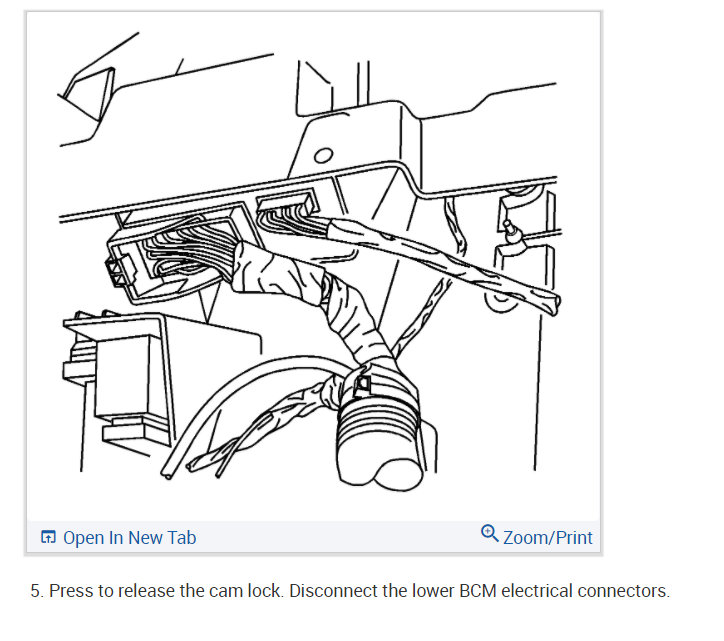 Open In New Tab

Zoom/Print

5. Press to release the cam lock. Disconnect the lower BCM electrical connectors.