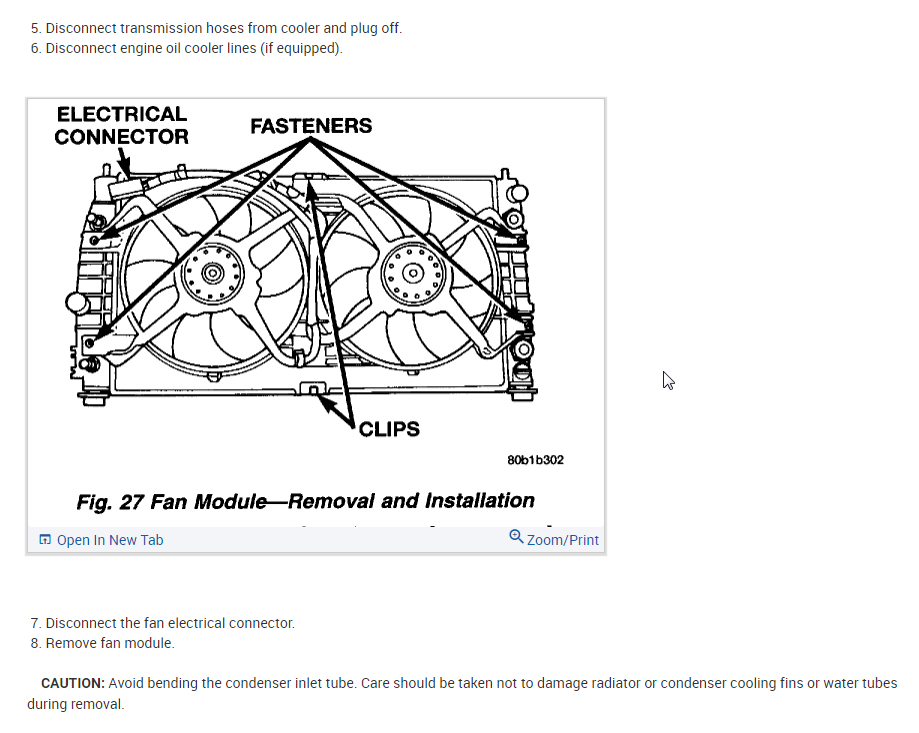 5. Disconnect transmission hoses from cooler and plug off.
6. Disconnect engine oil cooler lines (if equipped).

ELECTRICAL CONNECTOR
FASTENERS
CLIPS
80b1b302
Fig. 27 Fan Module—Removal and Installation

Open In New Tab
Zoom/Print

7. Disconnect the fan electrical connector.
8. Remove fan module.

CAUTION: Avoid bending the condenser inlet tube. Care should be taken not to damage radiator or condenser cooling fins or water tubes during removal.