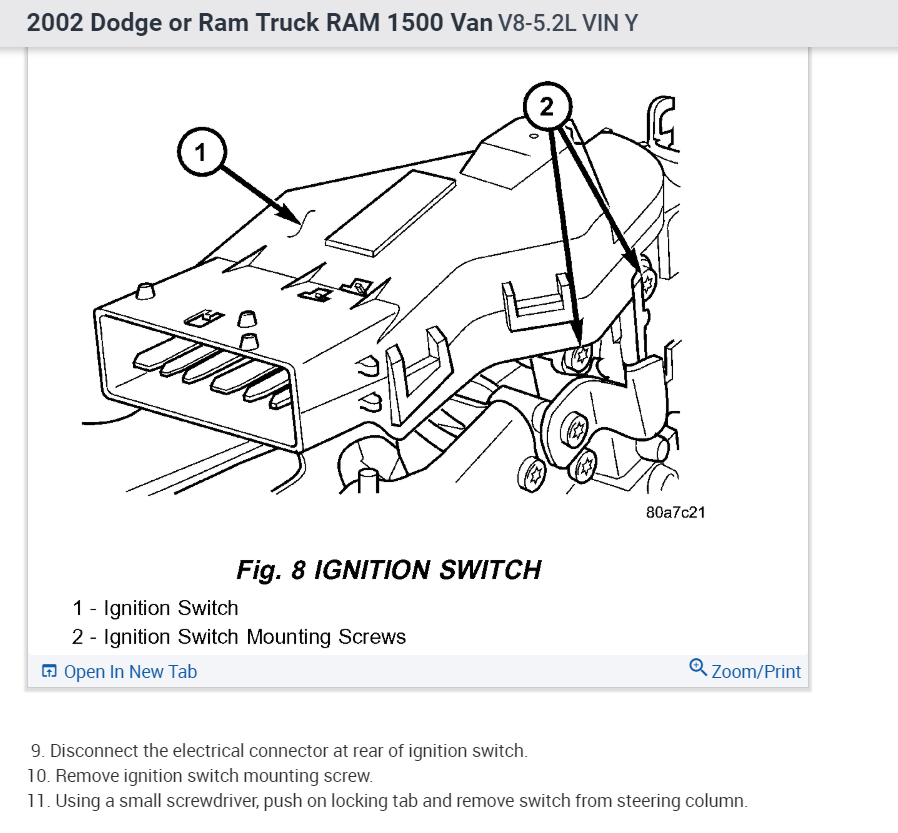 2002 Dodge or Ram Truck RAM 1500 Van V8-5.2L VIN Y

1

2

80a7c21

Fig. 8 IGNITION SWITCH

1 - Ignition Switch
2 - Ignition Switch Mounting Screws

Open In New Tab

Zoom/Print

9. Disconnect the electrical connector at rear of ignition switch.
10. Remove ignition switch mounting screw.
11. Using a small screwdriver, push on locking tab and remove switch from steering column.