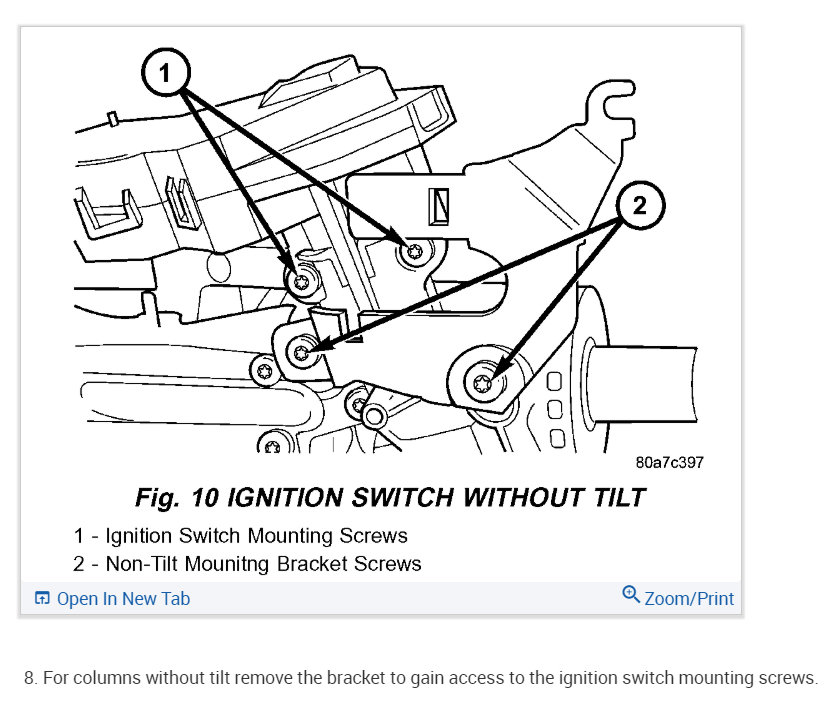 1

2

80a7c397

Fig. 10 IGNITION SWITCH WITHOUT TILT

1 - Ignition Switch Mounting Screws
2 - Non-Tilt Mounitng Bracket Screws

Open In New Tab

Zoom/Print

8. For columns without tilt remove the bracket to gain access to the ignition switch mounting screws.