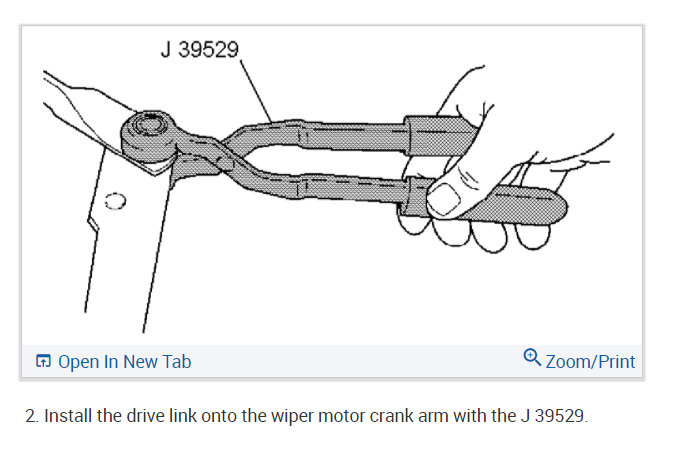 J 39529

Open In New Tab

Zoom/Print

2. Install the drive link onto the wiper motor crank arm with the J 39529.