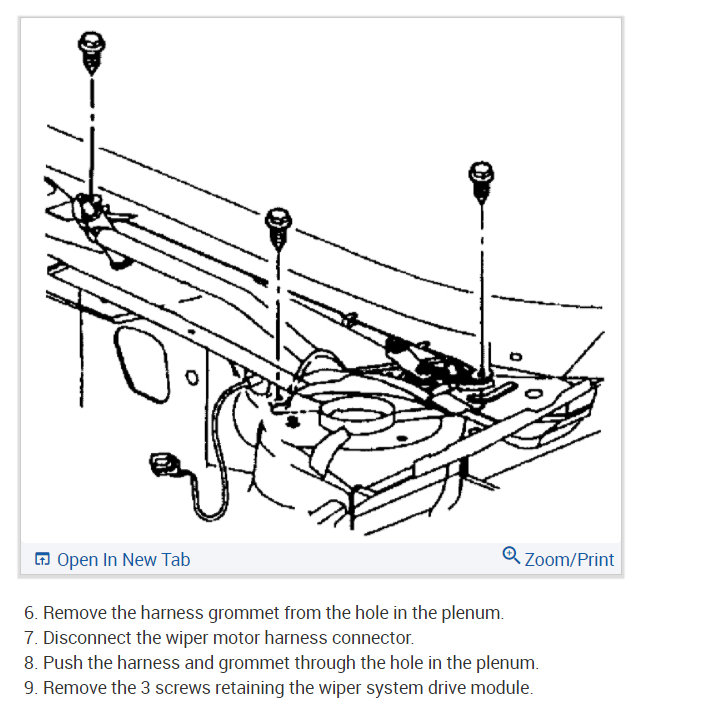 Open In New Tab

Zoom/Print

6. Remove the harness grommet from the hole in the plenum.
7. Disconnect the wiper motor harness connector.
8. Push the harness and grommet through the hole in the plenum.
9. Remove the 3 screws retaining the wiper system drive module.